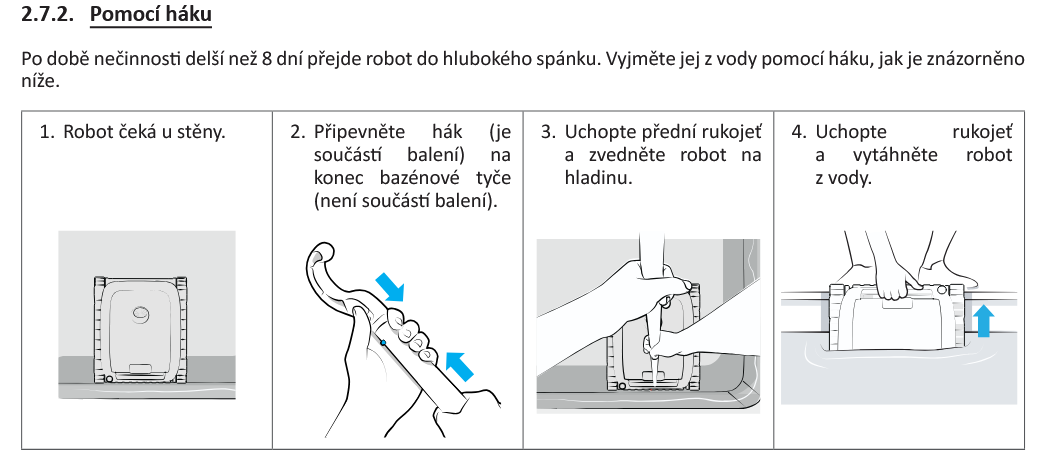 2.7.2. Pomocí háku

Po době nečinnosti delší než 8 dní přejde robot do hlubokého spánku. Vyjměte jej z vody pomocí háku, jak je znázorněno níže.

| 1. Robot čeká u stěny. | 2. Připevněte hák (je součástí balení) na konec bazénové tyče (není součástí balení). | 3. Uchopte přední rukojeť a zvedněte robot na hladinu. | 4. Uchopte rukojeť a vytáhněte robot z vody. |
|---|---|---|---|