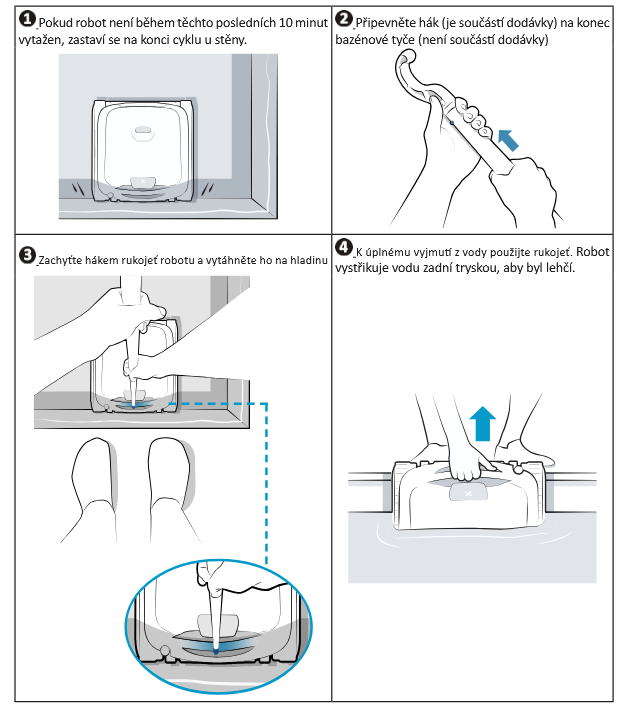 ❶ Pokud robot není během těchto posledních 10 minut vytažen, zastaví se na konci cyklu u stěny.

❷ Připevněte hák (je součástí dodávky) na konec bazénové tyče (není součástí dodávky)

❸ Zachyťte hákem rukojeť robotu a vytáhněte ho na hladinu

❹ K úplnému vyjmutí z vody použijte rukojeť. Robot vystřikuje vodu zadní tryskou, aby byl lehčí.