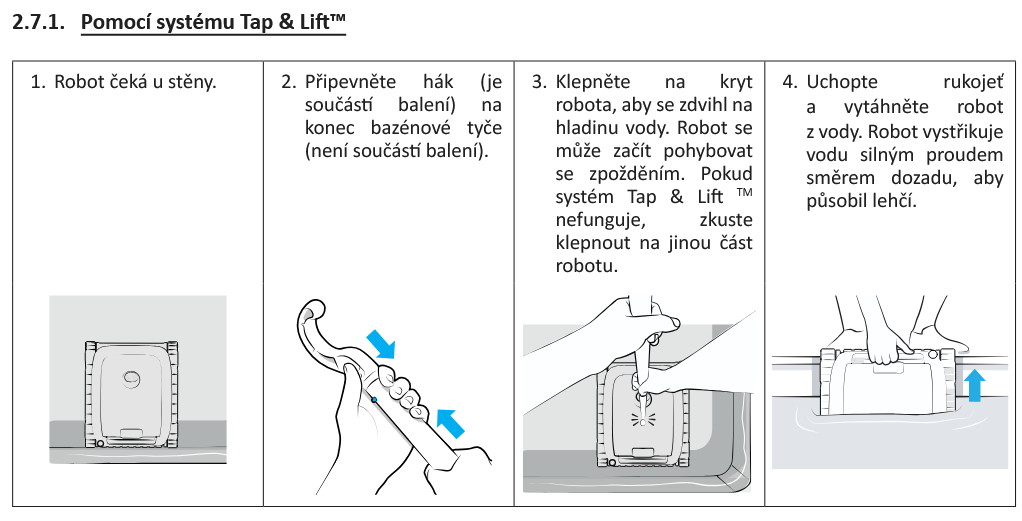 2.7.1. Pomocí systému Tap & Lift™

| 1. Robot čeká u stěny. | 2. Připevněte hák (je součástí balení) na konec bazénové tyče (není součástí balení). | 3. Klepněte na kryt robota, aby se zdvihl na hladinu vody. Robot se může začít pohybovat se zpožděním. Pokud systém Tap & Lift ™ nefunguje, zkuste klepnout na jinou část robotu. | 4. Uchopte rukojeť a vytáhněte robot z vody. Robot vystřikuje vodu silným proudem směrem dozadu, aby působil lehčí. |