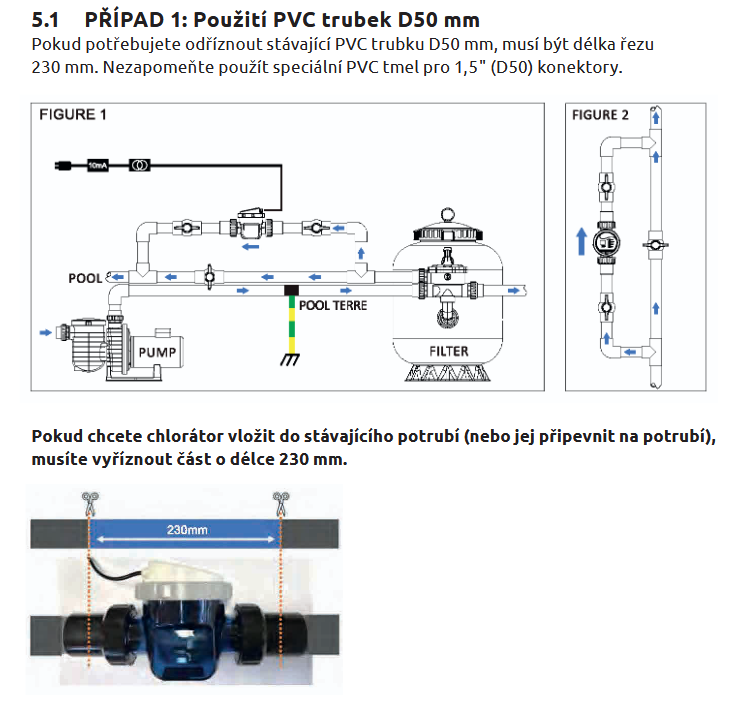 5.1 PŘÍPAD 1: Použití PVC trubek D50 mm
Pokud potřebujete odříznout stávající PVC trubku D50 mm, musí být délka řezu 230 mm. Nezapomeňte použít speciální PVC tmel pro 1,5" (D50) konektory.

FIGURE 1

10mA

POOL

POOL TERRE

PUMP

FILTER

FIGURE 2

Pokud chcete chlorátor vložit do stávajícího potrubí (nebo jej připevnit na potrubí), musíte vyříznout část o délce 230 mm.

230mm