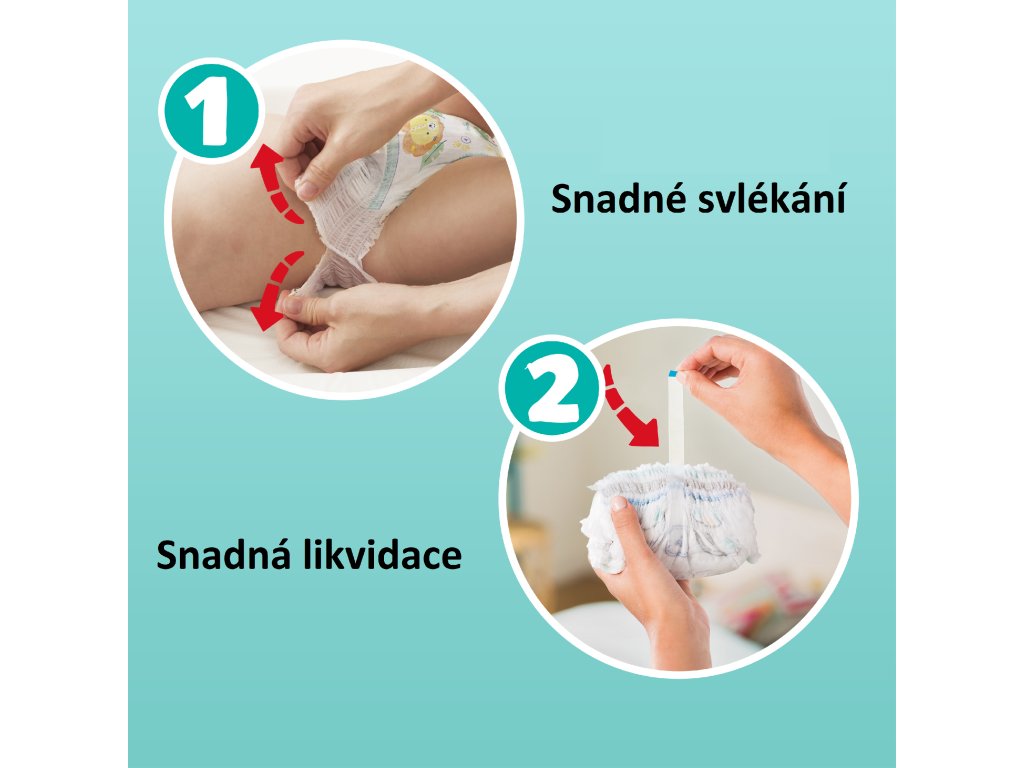 1

Snadné svlékání

2

Snadná likvidace