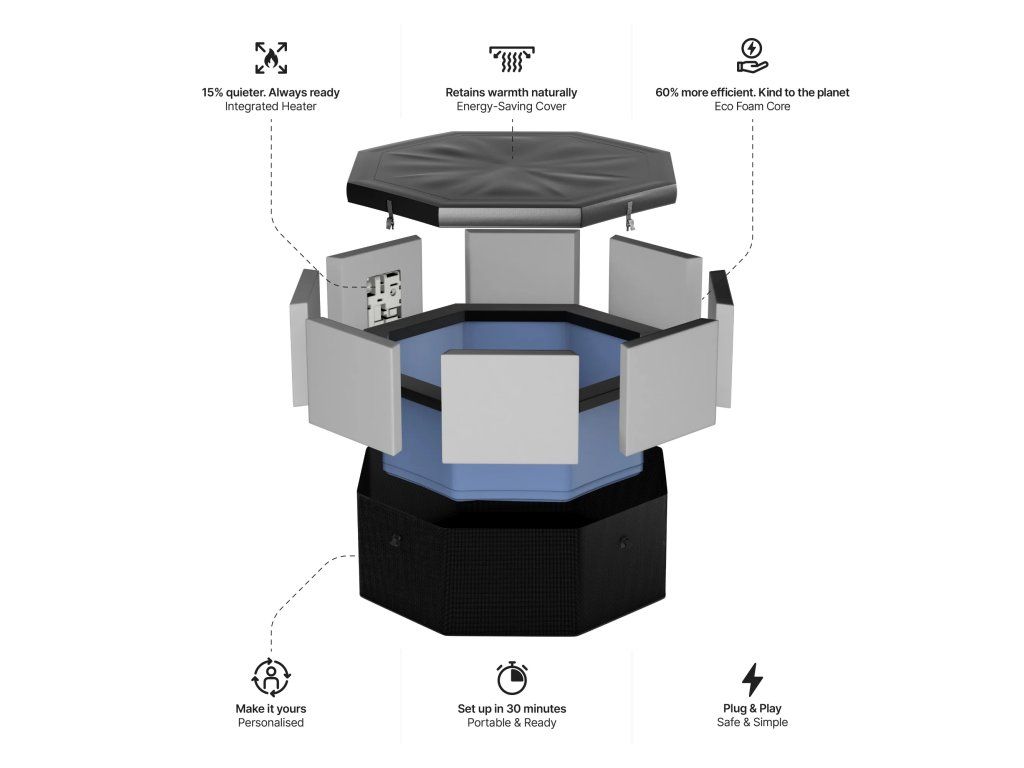 15% quieter. Always ready
Integrated Heater

Retains warmth naturally
Energy-Saving Cover

60% more efficient. Kind to the planet
Eco Foam Core

Make it yours
Personalised

Set up in 30 minutes
Portable & Ready

Plug & Play
Safe & Simple