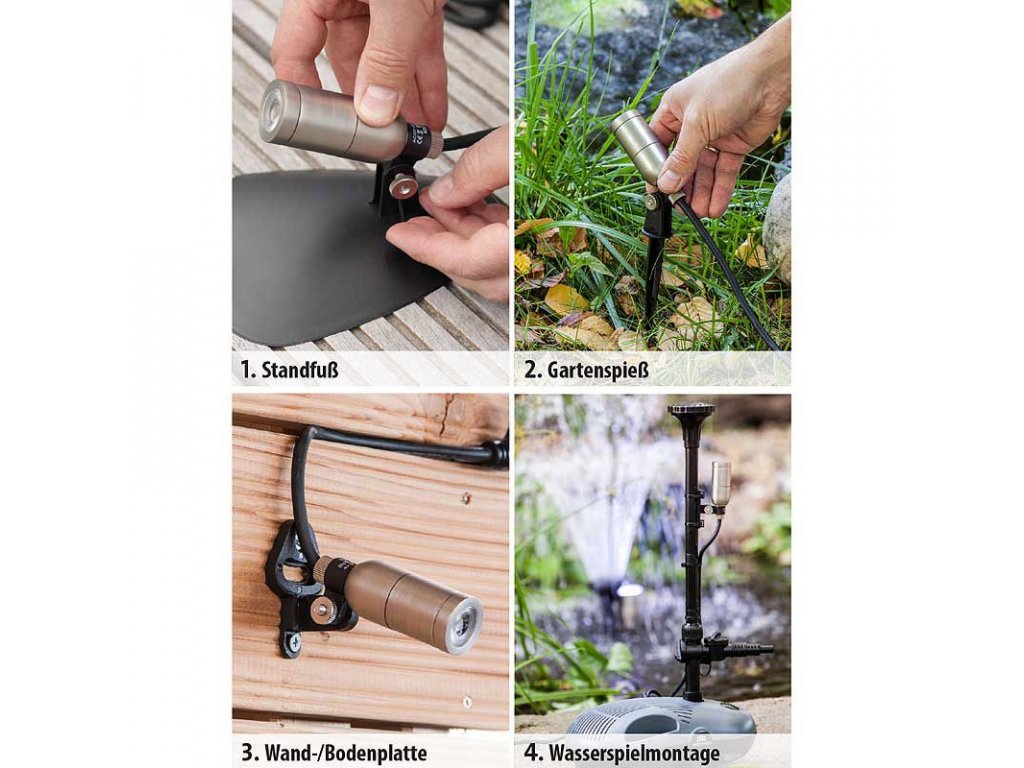 1. Standfuß

2. Gartenspieß

3. Wand-/Bodenplatte

4. Wasserspielmontage