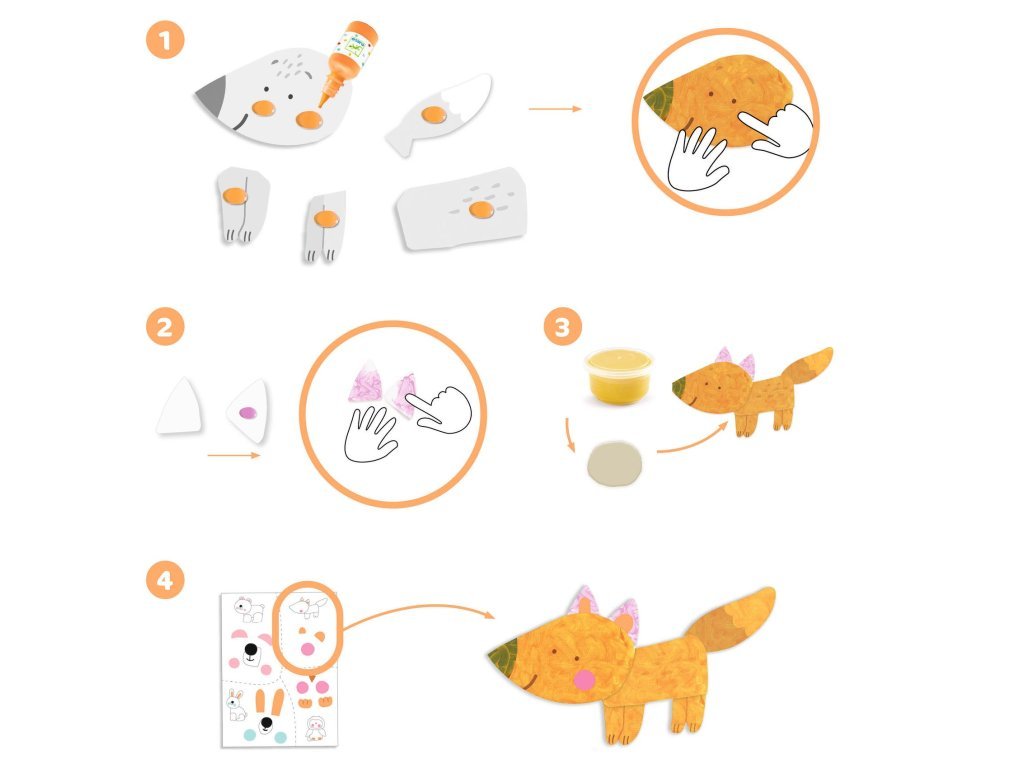 1

2

3

4