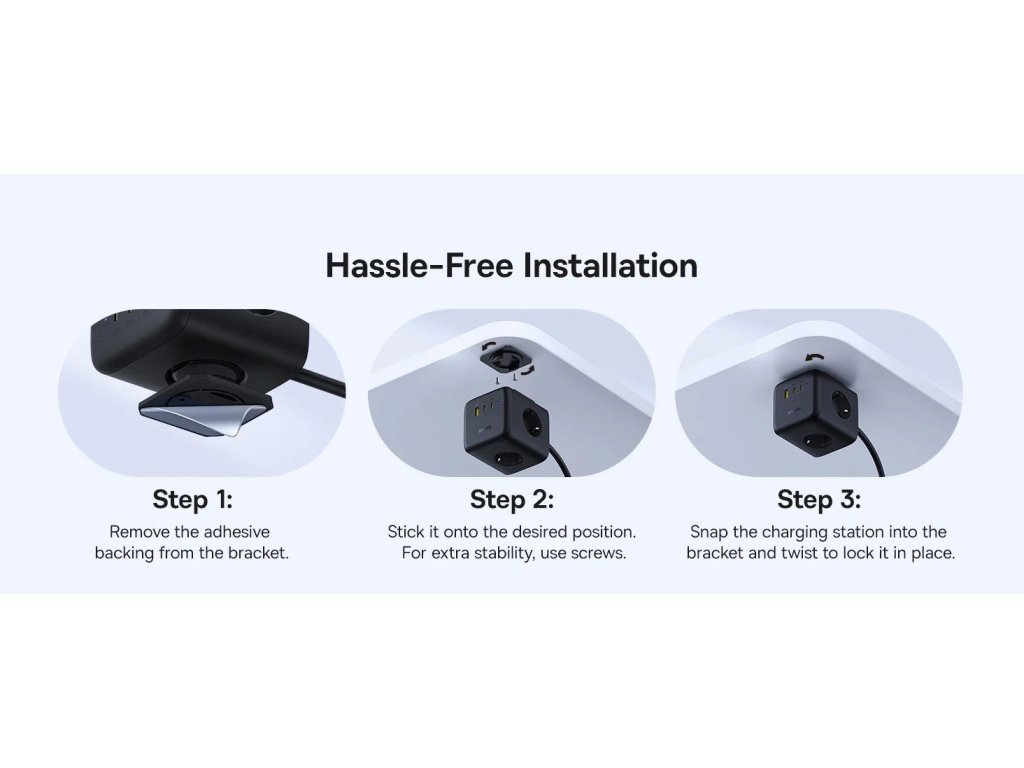 Hassle-Free Installation

Step 1:
Remove the adhesive backing from the bracket.

Step 2:
Stick it onto the desired position. For extra stability, use screws.

Step 3:
Snap the charging station into the bracket and twist to lock it in place.