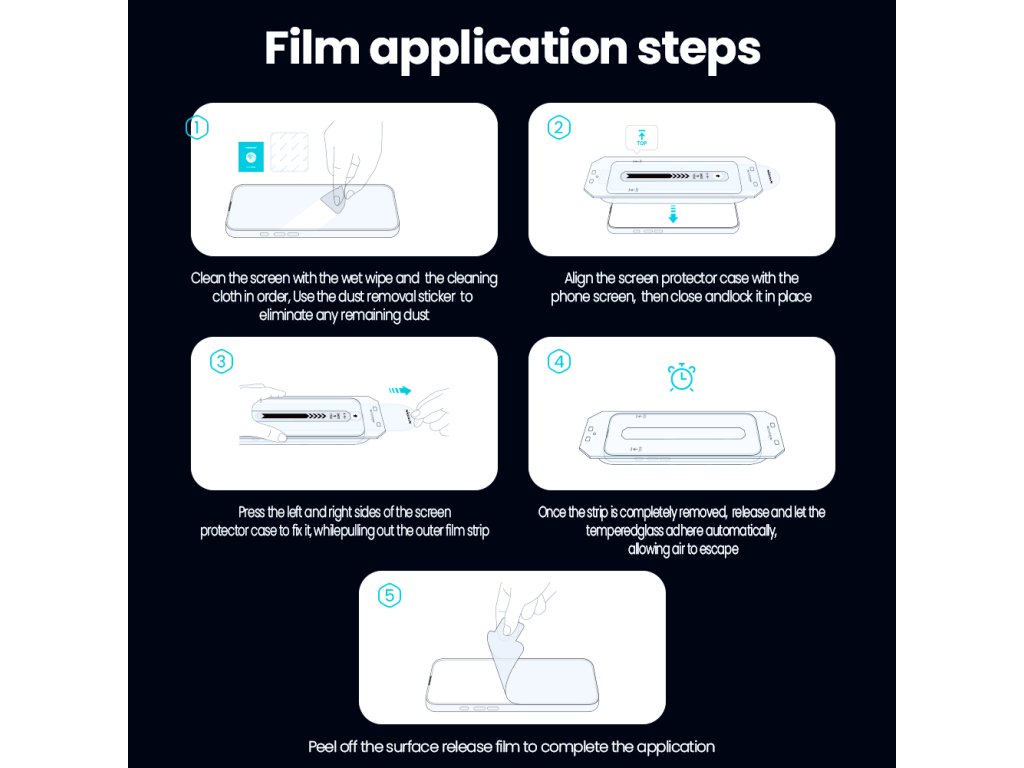 Film application steps

1

Clean the screen with the wet wipe and the cleaning cloth in order, Use the dust removal sticker to eliminate any remaining dust

2

TOP

Align the screen protector case with the phone screen, then close andlock it in place

3

Press the left and right sides of the screen protector case to fix it, whilepulling out the outer film strip

4

Once the strip is completely removed, release and let the temperedglass adhere automatically, allowing air to escape

5

Peel off the surface release film to complete the application