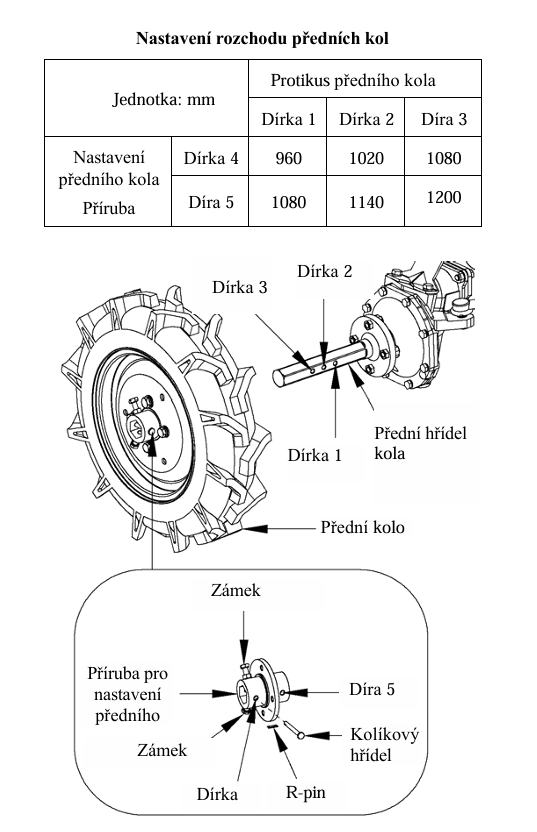 Nastavení rozchodu předních kol

| Jednotka: mm | | Protikus předního kola | | |
|---|---|---|---|---|
| | | Dírka 1 | Dírka 2 | Díra 3 |
| Nastavení předního kola Příruba | Dírka 4 | 960 | 1020 | 1080 |
| | Díra 5 | 1080 | 1140 | 1200 |

Dírka 3
Dírka 2
Dírka 1
Přední hřídel kola
Přední kolo
Zámek
Příruba pro nastavení předního
Díra 5
Zámek
Kolíkový hřídel
Dírka
R-pin