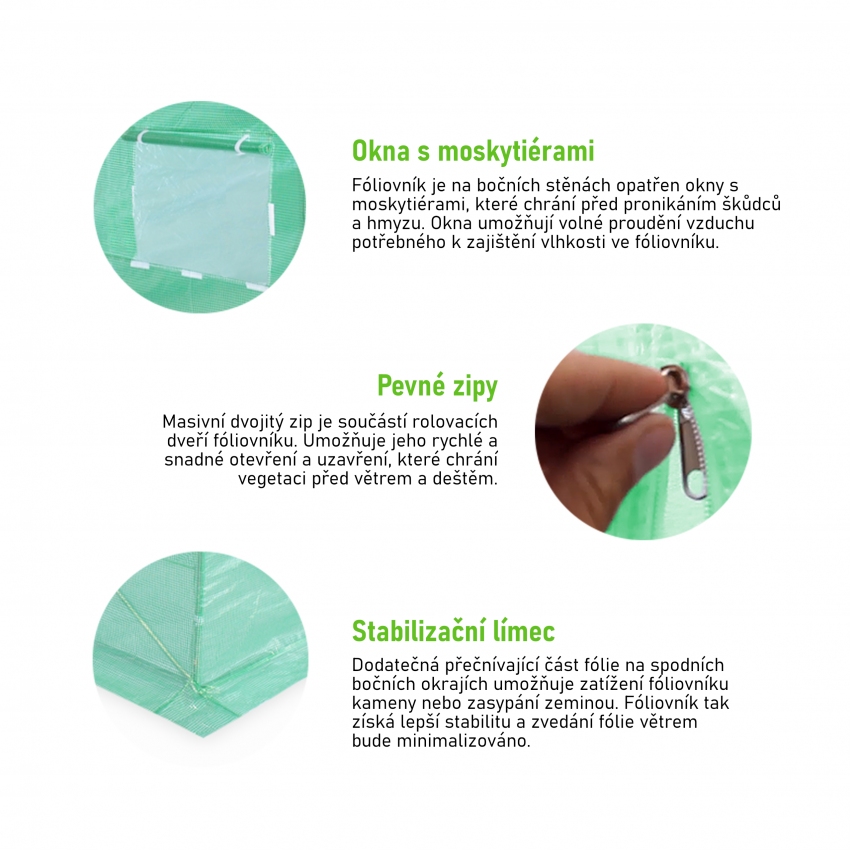 Okna s moskytiérami

Fóliovník je na bočních stěnách opatřen okny s moskytiérami, které chrání před pronikáním škůdců a hmyzu. Okna umožňují volné proudění vzduchu potřebného k zajištění vlhkosti ve fóliovníku.

Pevné zipy

Masivní dvojitý zip je součástí rolovacích dveří fóliovníku. Umožňuje jeho rychlé a snadné otevření a uzavření, které chrání vegetaci před větrem a deštěm.

Stabilizační límec

Dodatečná přečnívající část fólie na spodních bočních okrajích umožňuje zatížení fóliovníku kameny nebo zasypání zeminou. Fóliovník tak získá lepší stabilitu a zvedání fólie větrem bude minimalizováno.