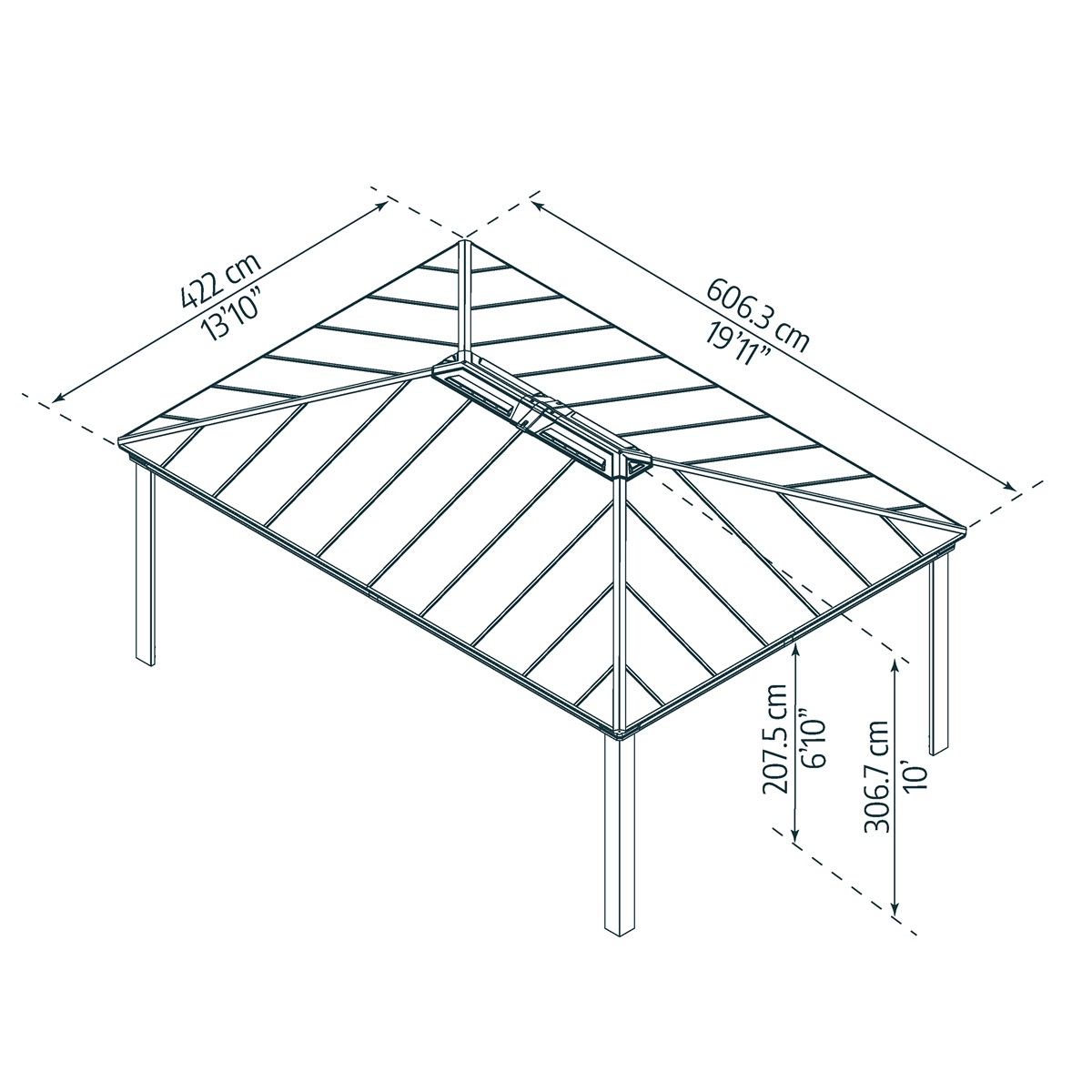 422 cm
13'10"

606.3 cm
19'11"

207.5 cm
6'10"

306.7 cm
10'