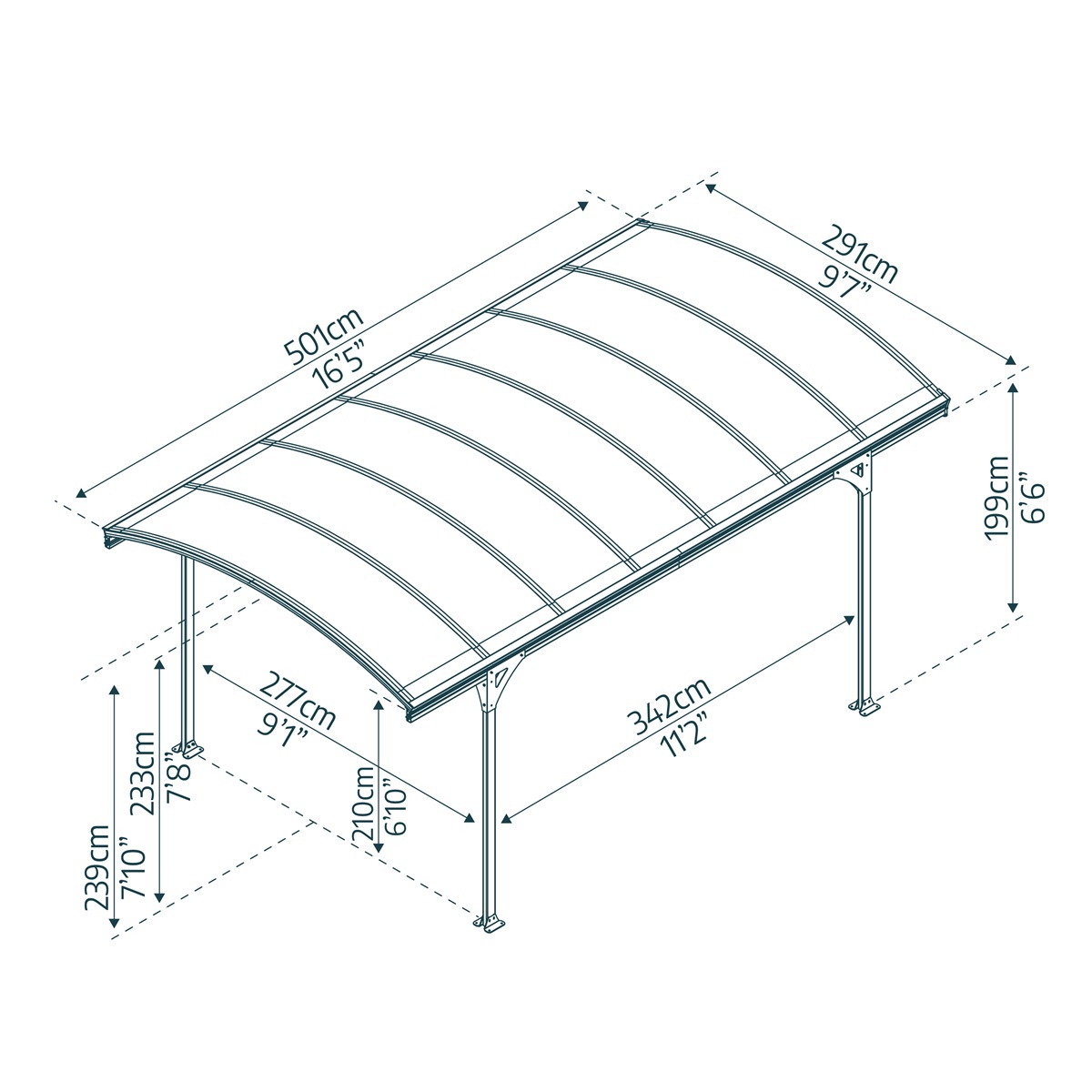 501cm
16'5"

291cm
9'7"

199cm
6'6"

277cm
9'1"

342cm
11'2"

233cm
7'8"

210cm
6'10"

239cm
7'10"