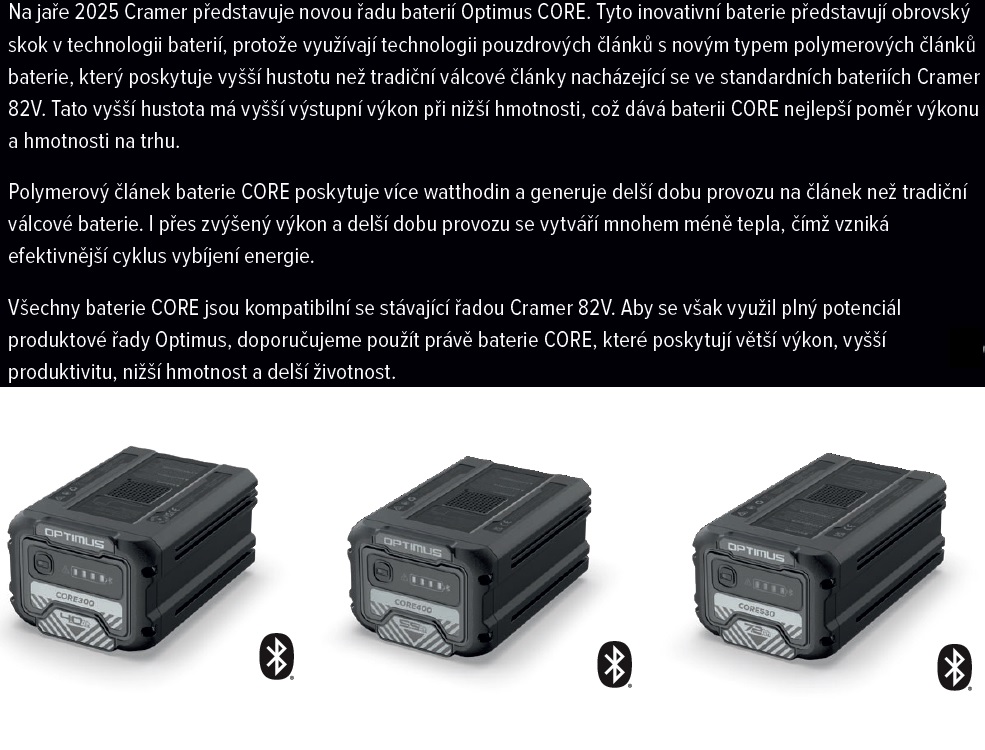 Na jaře 2025 Cramer představuje novou řadu baterií Optimus CORE. Tyto inovativní baterie představují obrovský skok v technologii baterií, protože využívají technologii pouzdrových článků s novým typem polymerových článků baterie, který poskytuje vyšší hustotu než tradiční válcové články nacházející se ve standardních bateriích Cramer 82V. Tato vyšší hustota má vyšší výstupní výkon při nižší hmotnosti, což dává baterii CORE nejlepší poměr výkonu a hmotnosti na trhu.

Polymerový článek baterie CORE poskytuje více watthodin a generuje delší dobu provozu na článek než tradiční válcové baterie. I přes zvýšený výkon a delší dobu provozu se vytváří mnohem méně tepla, čímž vzniká efektivnější cyklus vybíjení energie.

Všechny baterie CORE jsou kompatibilní se stávající řadou Cramer 82V. Aby se však využil plný potenciál produktové řady Optimus, doporučujeme použít právě baterie CORE, které poskytují větší výkon, vyšší produktivitu, nižší hmotnost a delší životnost.

OPTIMUS
CORE300
4.0Ah

OPTIMUS
CORE400
5.5Ah

OPTIMUS
CORE530
7.2Ah