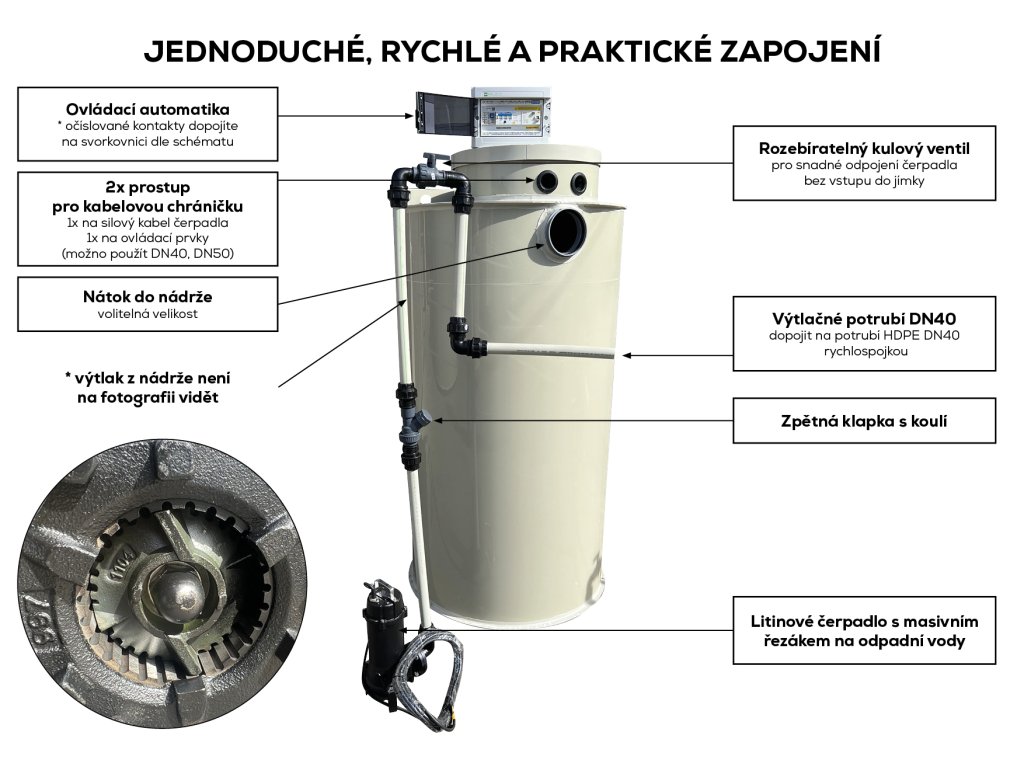 JEDNODUCHÉ, RYCHLÉ A PRAKTICKÉ ZAPOJENÍ

Ovládací automatika
* očíslované kontakty dopojíte na svorkovnici dle schématu

2x prostup pro kabelovou chráničku
1x na silový kabel čerpadla
1x na ovládací prvky
(možno použít DN40, DN50)

Nátok do nádrže
volitelná velikost

* výtlak z nádrže není na fotografii vidět

Rozebíratelný kulový ventil
pro snadné odpojení čerpadla bez vstupu do jímky

Výtlačné potrubí DN40
dopojit na potrubí HDPE DN40 rychlospojkou

Zpětná klapka s koulí

Litinové čerpadlo s masivním řezákem na odpadní vody