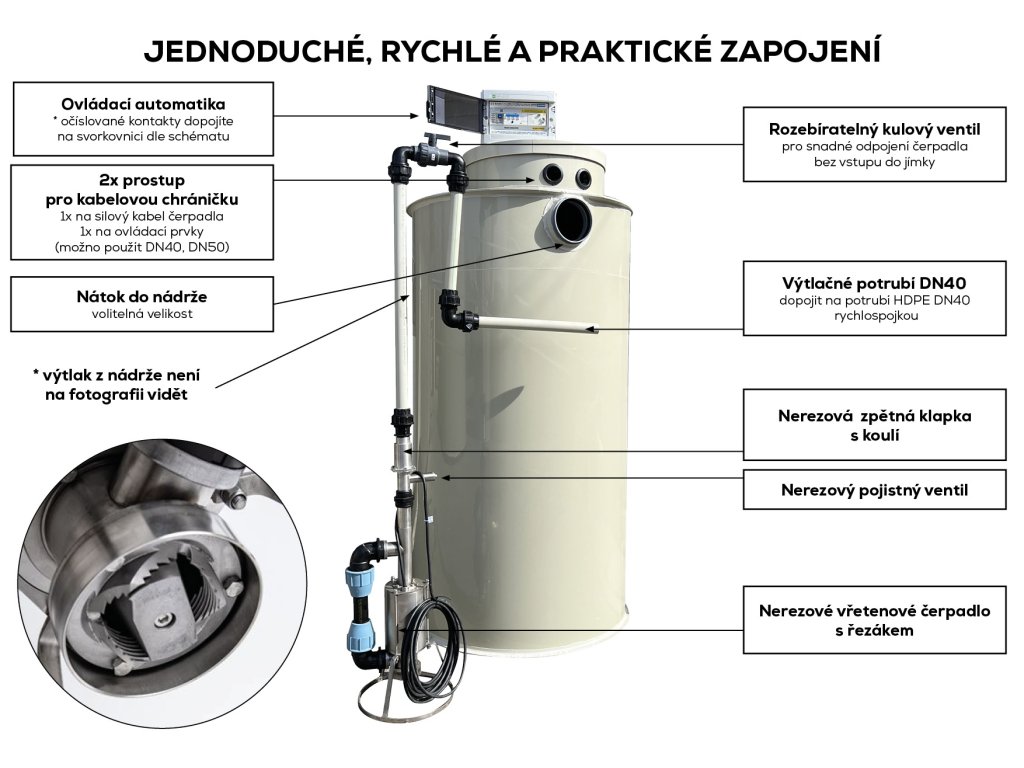 JEDNODUCHÉ, RYCHLÉ A PRAKTICKÉ ZAPOJENÍ

Ovládací automatika
* očíslované kontakty dopojíte na svorkovnici dle schématu

2x prostup pro kabelovou chráničku
1x na silový kabel čerpadla
1x na ovládací prvky
(možno použít DN40, DN50)

Nátok do nádrže
volitelná velikost

* výtlak z nádrže není na fotografii vidět

Rozebíratelný kulový ventil
pro snadné odpojení čerpadla bez vstupu do jímky

Výtlačné potrubí DN40
dopojit na potrubí HDPE DN40 rychlospojkou

Nerezová zpětná klapka s koulí

Nerezový pojistný ventil

Nerezové vřetenové čerpadlo s řezákem