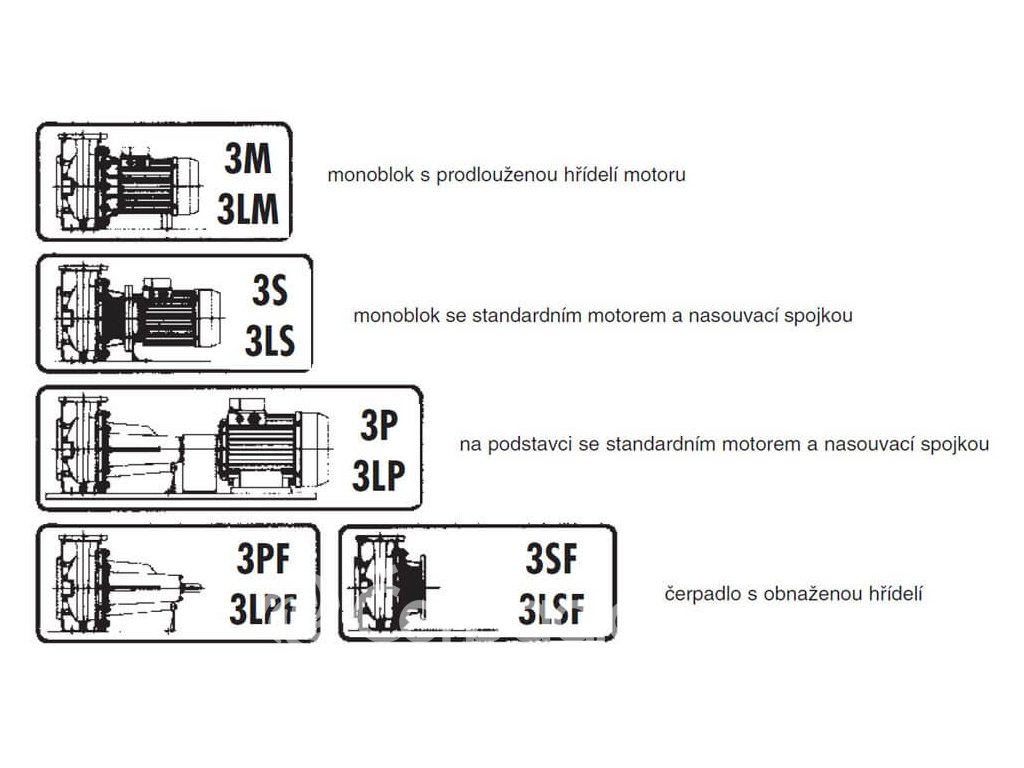 3M
3LM

monoblok s prodlouženou hřídelí motoru

3S
3LS

monoblok se standardním motorem a nasouvací spojkou

3P
3LP

na podstavci se standardním motorem a nasouvací spojkou

3PF
3LPF

3SF
3LSF

čerpadlo s obnaženou hřídelí