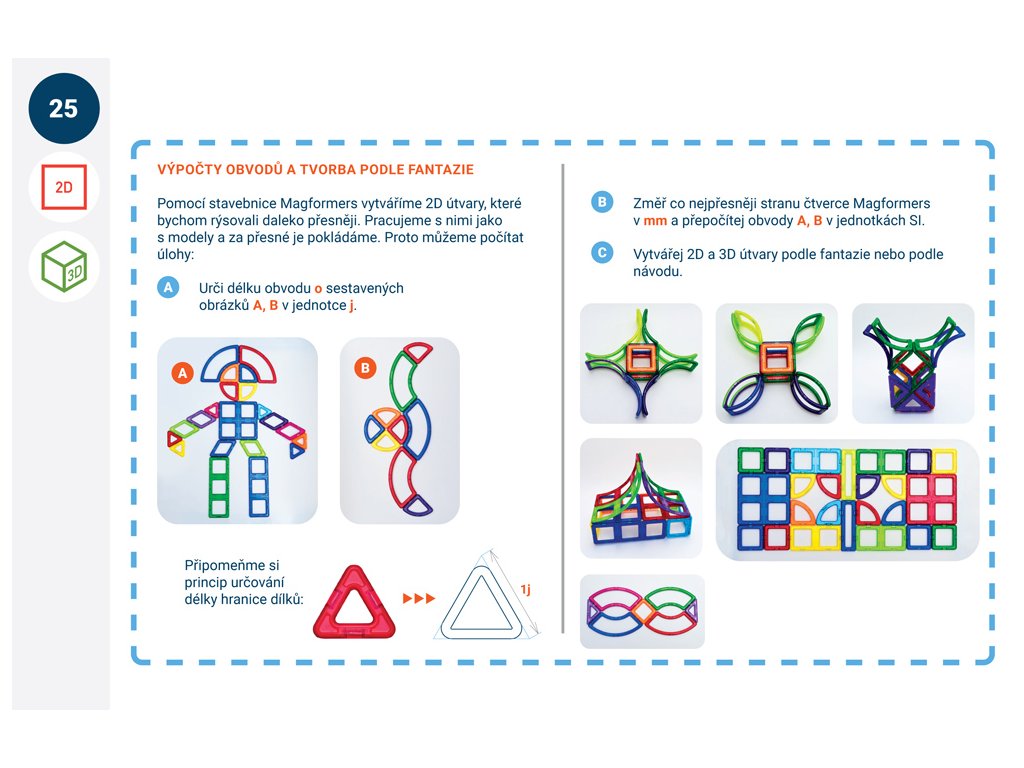 25

2D

3D

VÝPOČTY OBVODŮ A TVORBA PODLE FANTAZIE

Pomocí stavebnice Magformers vytváříme 2D útvary, které bychom rýsovali daleko přesněji. Pracujeme s nimi jako s modely a za přesné je pokládáme. Proto můžeme počítat úlohy:

A Urči délku obvodu o sestavených obrázků A, B v jednotce j.

A

B

Připomeňme si princip určování délky hranice dílků:

1j

B Změř co nejpřesněji stranu čtverce Magformers v mm a přepočítej obvody A, B v jednotkách SI.

C Vytvářej 2D a 3D útvary podle fantazie nebo podle návodu.