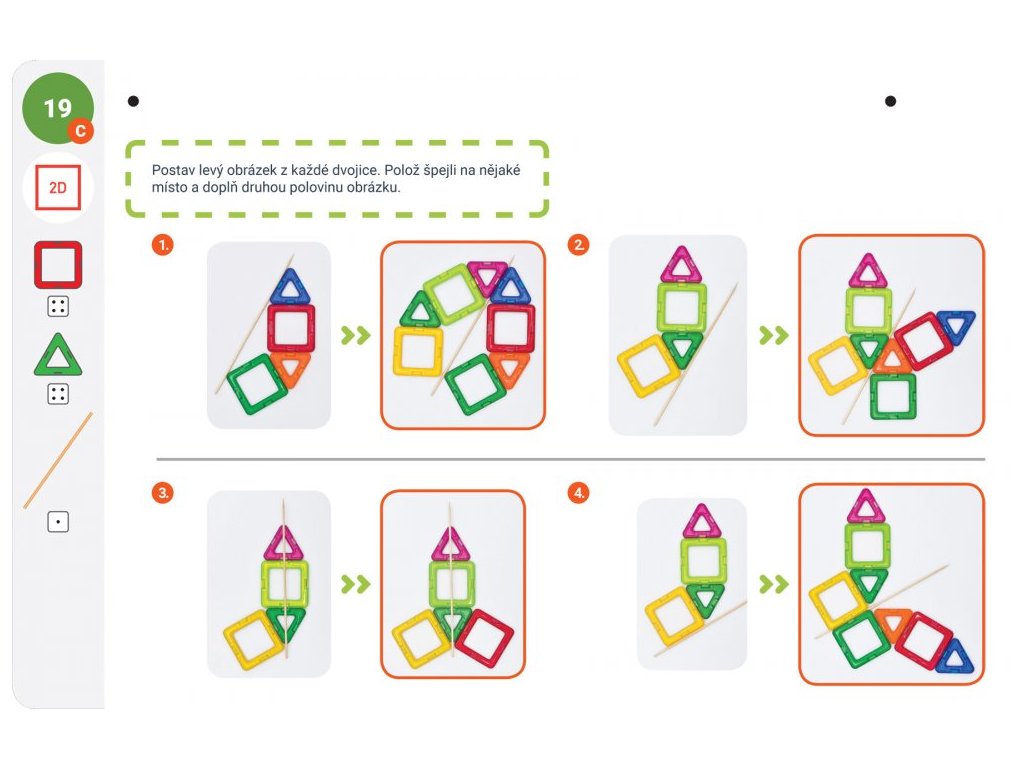 19
C

2D

Postav levý obrázek z každé dvojice. Polož špejli na nějaké místo a doplň druhou polovinu obrázku.

1.

2.

3.

4.