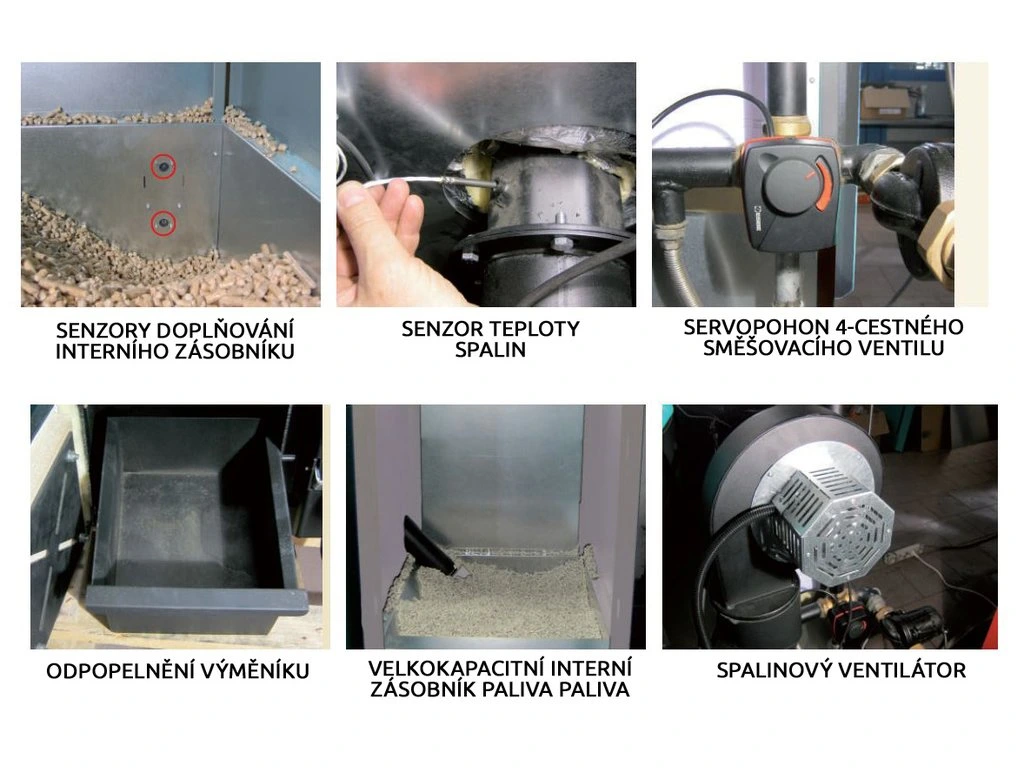 SENZORY DOPLŇOVÁNÍ INTERNÍHO ZÁSOBNÍKU

SENZOR TEPLOTY SPALIN

SERVOPOHON 4-CESTNÉHO SMĚŠOVACÍHO VENTILU

ODPOPELNĚNÍ VÝMĚNÍKU

VELKOKAPACITNÍ INTERNÍ ZÁSOBNÍK PALIVA PALIVA

SPALINOVÝ VENTILÁTOR