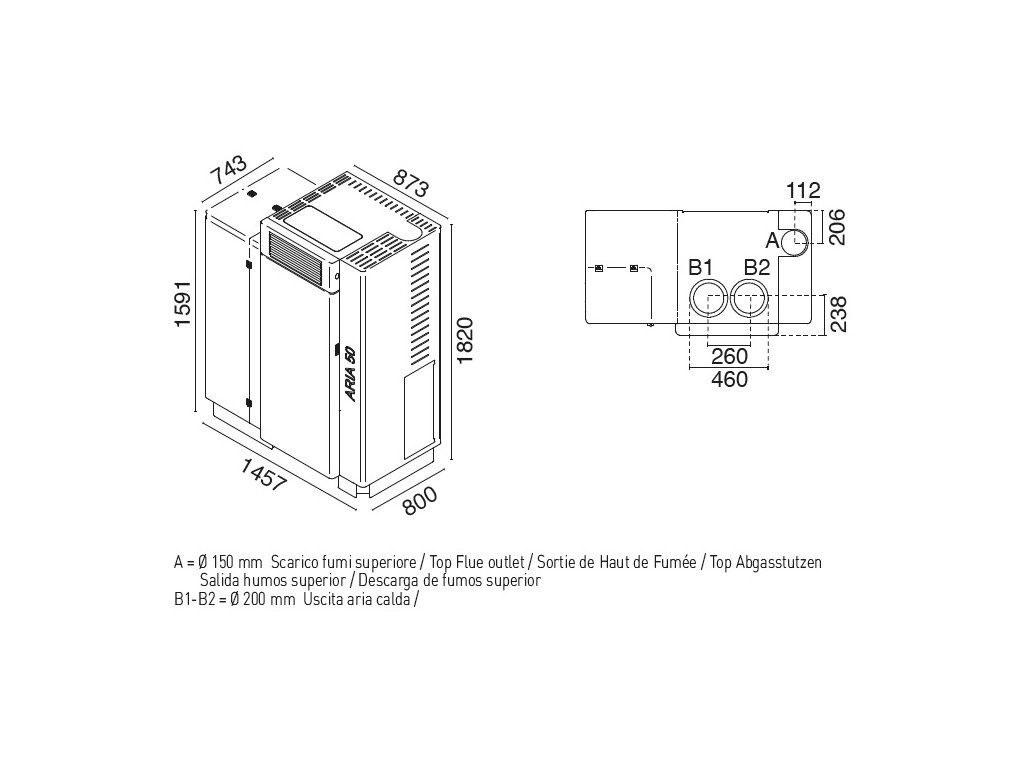 743
873
1591
1820
ARIA 50
1457
800

112
206
A
B1
B2
238
260
460

A = Ø 150 mm Scarico fumi superiore / Top Flue outlet / Sortie de Haut de Fumée / Top Abgasstutzen
Salida humos superior / Descarga de fumos superior
B1-B2 = Ø 200 mm Uscita aria calda /