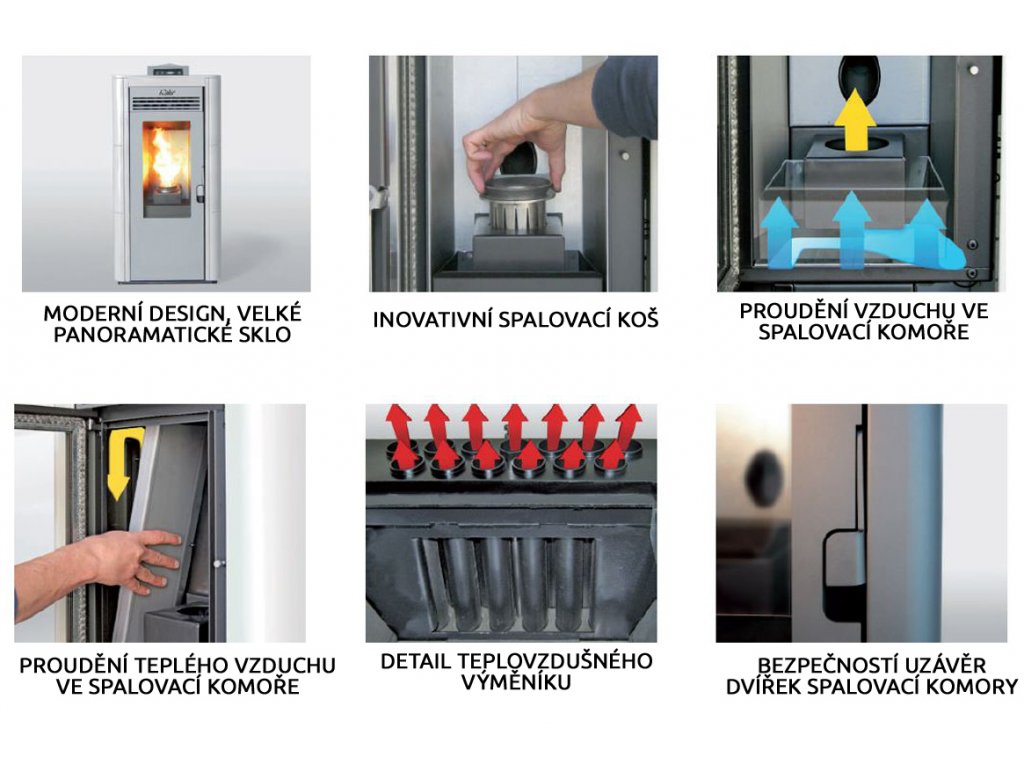 MODERNÍ DESIGN, VELKÉ PANORAMATICKÉ SKLO

INOVATIVNÍ SPALOVACÍ KOŠ

PROUDĚNÍ VZDUCHU VE SPALOVACÍ KOMOŘE

PROUDĚNÍ TEPLÉHO VZDUCHU VE SPALOVACÍ KOMOŘE

DETAIL TEPLOVZDUŠNÉHO VÝMĚNÍKU

BEZPEČNOSTÍ UZÁVĚR DVÍŘEK SPALOVACÍ KOMORY