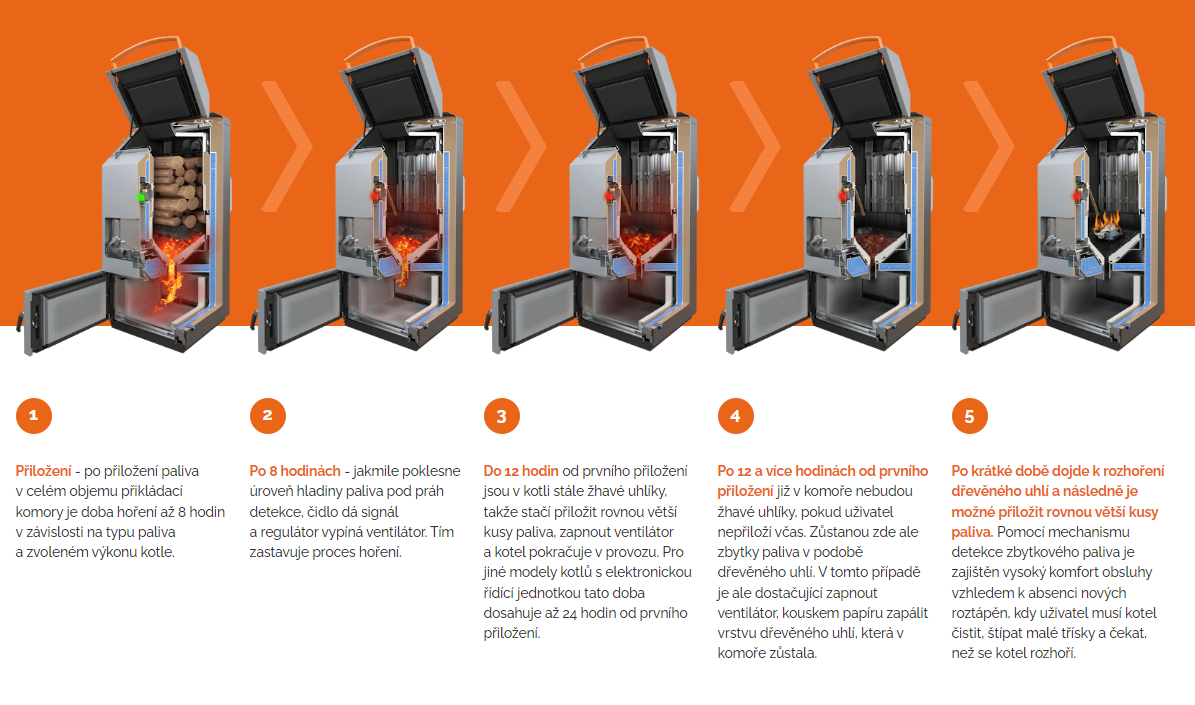 1

Přiložení - po přiložení paliva v celém objemu přikládací komory je doba hoření až 8 hodin v závislosti na typu paliva a zvoleném výkonu kotle.

2

Po 8 hodinách - jakmile poklesne úroveň hladiny paliva pod práh detekce, čidlo dá signál a regulátor vypíná ventilátor. Tím zastavuje proces hoření.

3

Do 12 hodin od prvního přiložení jsou v kotli stále žhavé uhlíky, takže stačí přiložit rovnou větší kusy paliva, zapnout ventilátor a kotel pokračuje v provozu. Pro jiné modely kotlů s elektronickou řídící jednotkou tato doba dosahuje až 24 hodin od prvního přiložení.

4

Po 12 a více hodinách od prvního přiložení již v komoře nebudou žhavé uhlíky, pokud uživatel nepřiloží včas. Zůstanou zde ale zbytky paliva v podobě dřevěného uhlí. V tomto případě je ale dostačující zapnout ventilátor, kouskem papíru zapálit vrstvu dřevěného uhlí, která v komoře zůstala.

5

Po krátké době dojde k rozhoření dřevěného uhlí a následně je možné přiložit rovnou větší kusy paliva. Pomocí mechanismu detekce zbytkového paliva je zajištěn vysoký komfort obsluhy vzhledem k absenci nových roztápěn, kdy uživatel musí kotel čistit, štípat malé třísky a čekat, než se kotel rozhoří.