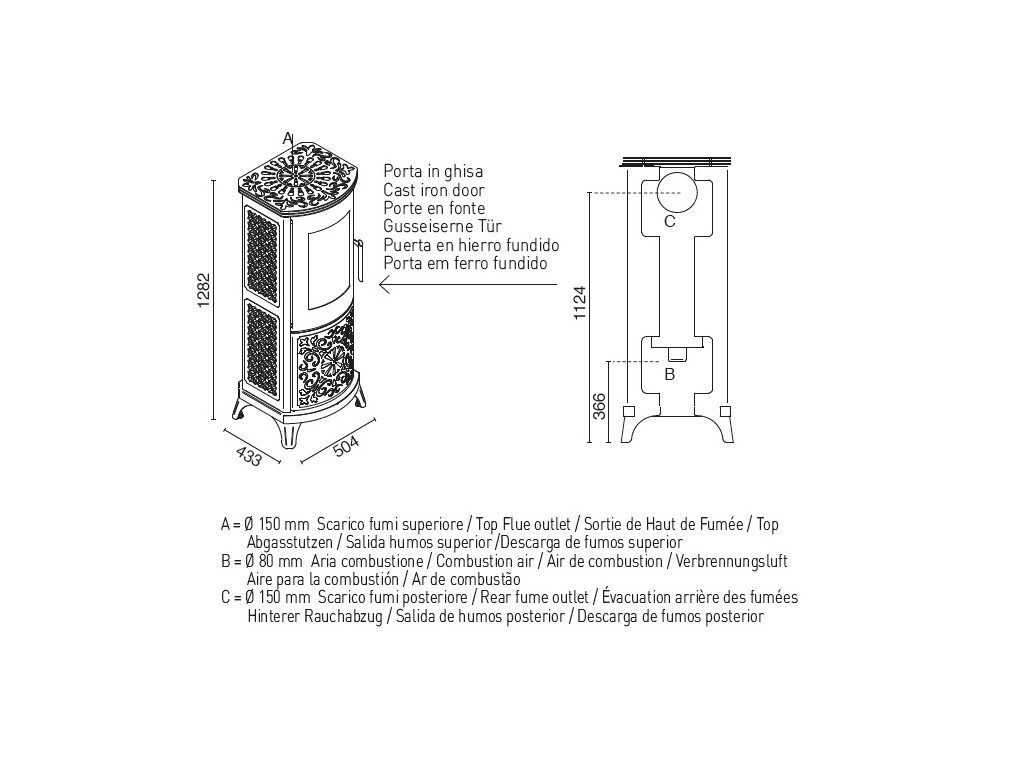 A

1282

433

504

Porta in ghisa
Cast iron door
Porte en fonte
Gusseiserne Tür
Puerta en hierro fundido
Porta em ferro fundido

C

1124

B

366

A = Ø 150 mm Scarico fumi superiore / Top Flue outlet / Sortie de Haut de Fumée / Top Abgasstutzen / Salida humos superior /Descarga de fumos superior
B = Ø 80 mm Aria combustione / Combustion air / Air de combustion / Verbrennungsluft Aire para la combustión / Ar de combustão
C = Ø 150 mm Scarico fumi posteriore / Rear fume outlet / Évacuation arrière des fumées Hinterer Rauchabzug / Salida de humos posterior / Descarga de fumos posterior