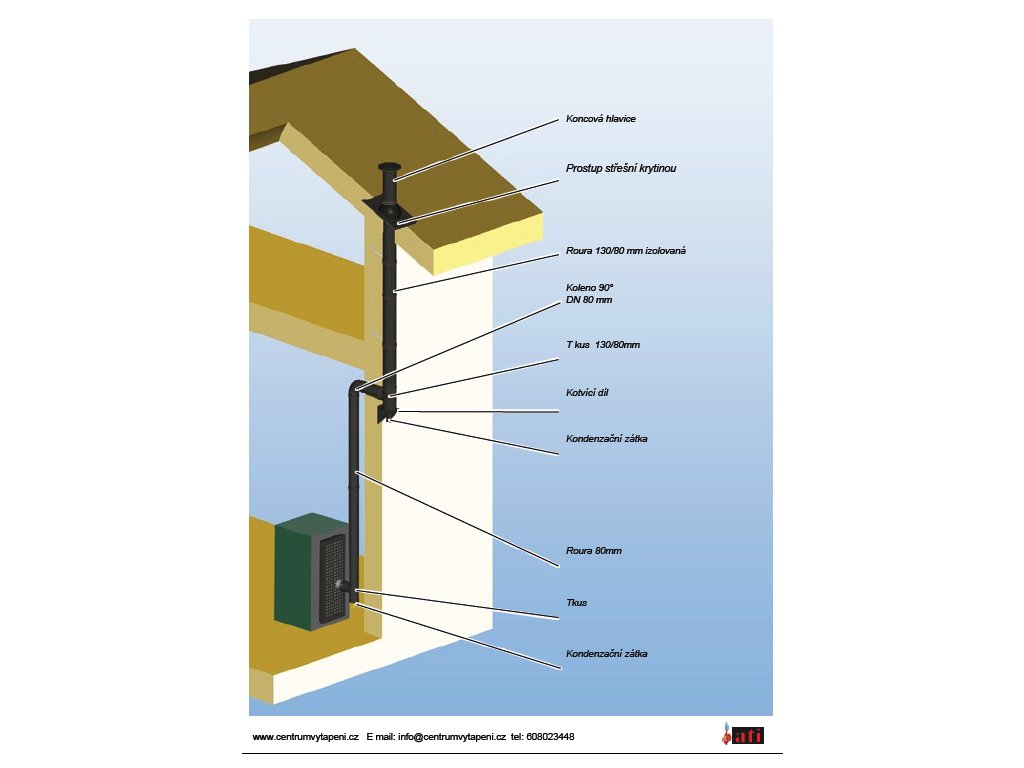 Koncová hlavice

Prostup střešní krytinou

Roura 130/80 mm izolovaná

Koleno 90°
DN 80 mm

T kus 130/80mm

Kotvící díl

Kondenzační zátka

Roura 80mm

Tkus

Kondenzační zátka

www.centrumvytapeni.cz E mail: info@centrumvytapeni.cz tel: 608023448

afi