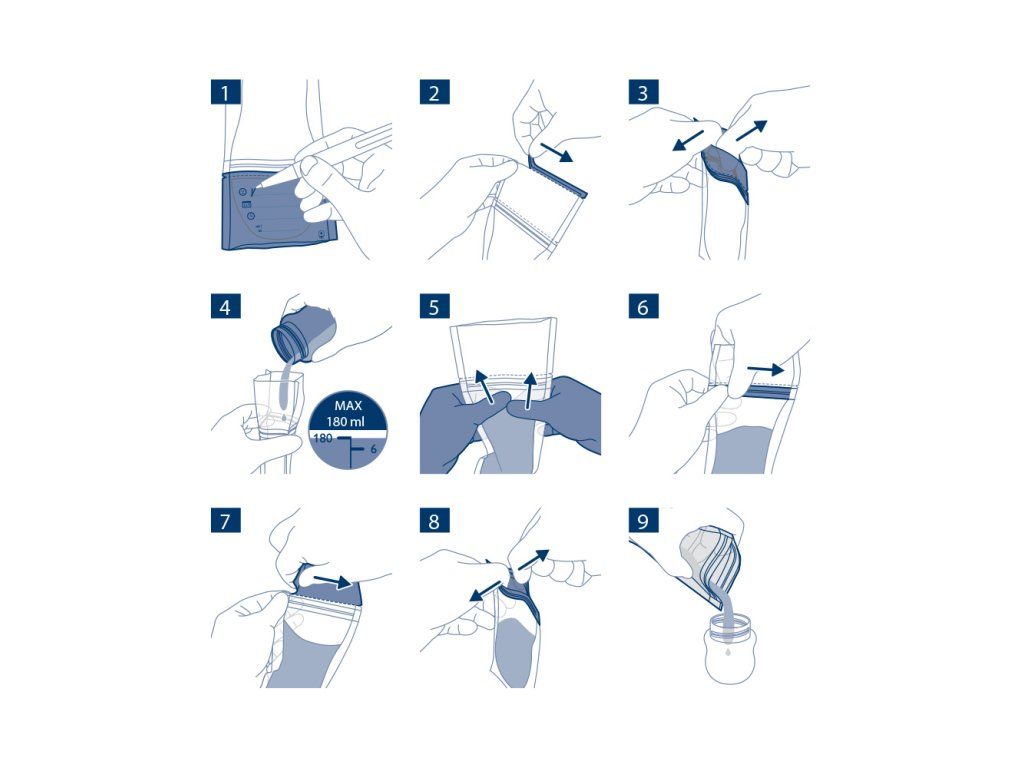 1

2

3

4

MAX
180 ml
180
6

5

6

7

8

9