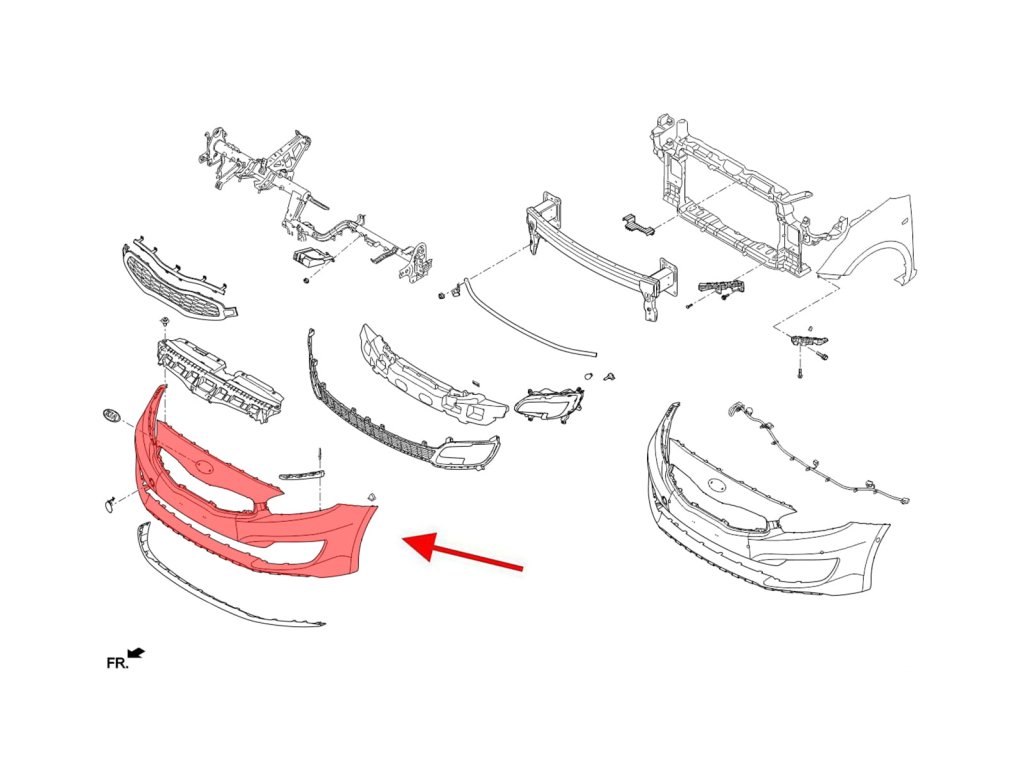 FR.