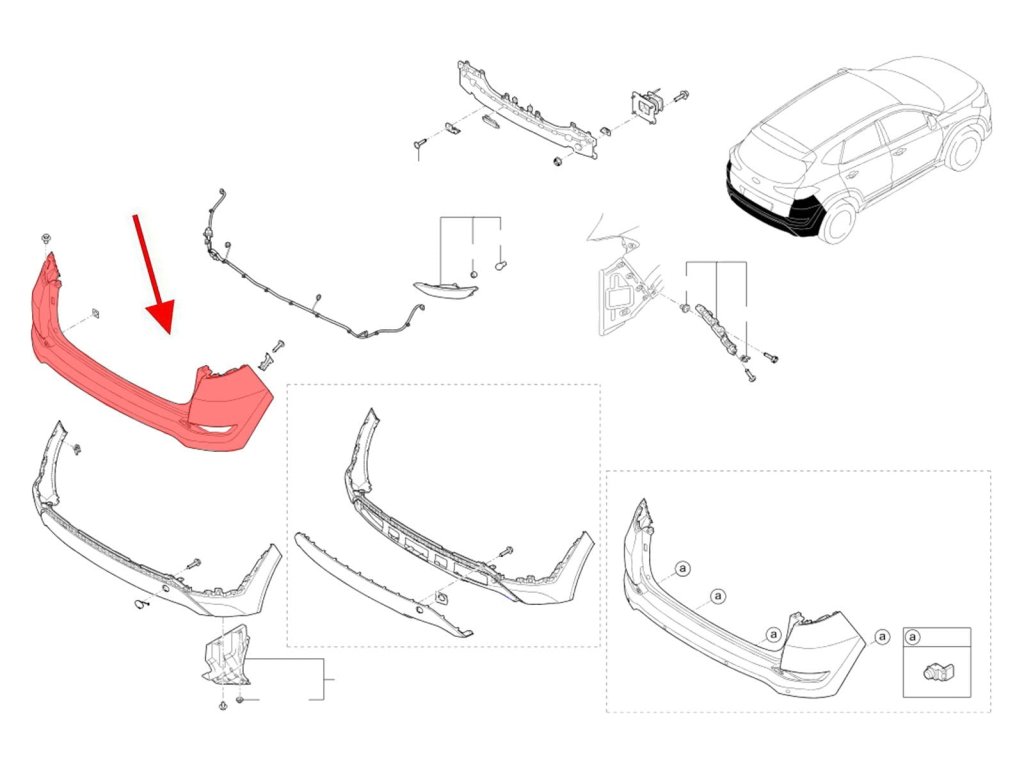 a
a
a
a
a