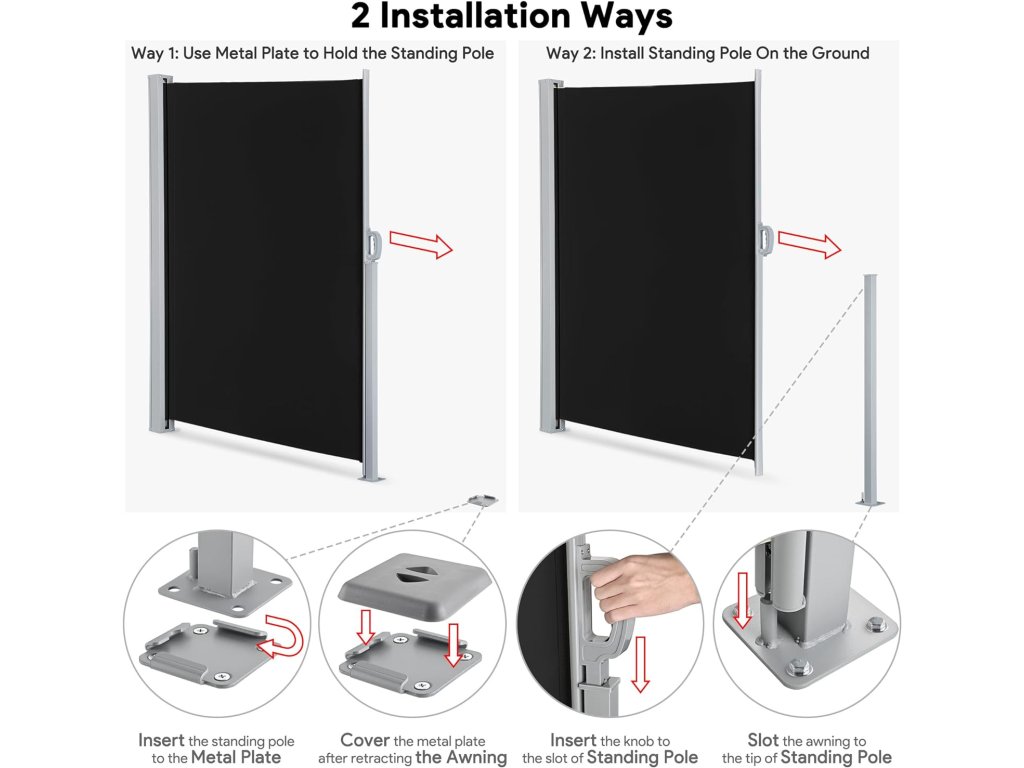 2 Installation Ways

Way 1: Use Metal Plate to Hold the Standing Pole

Way 2: Install Standing Pole On the Ground

Insert the standing pole to the Metal Plate

Cover the metal plate after retracting the Awning

Insert the knob to the slot of Standing Pole

Slot the awning to the tip of Standing Pole