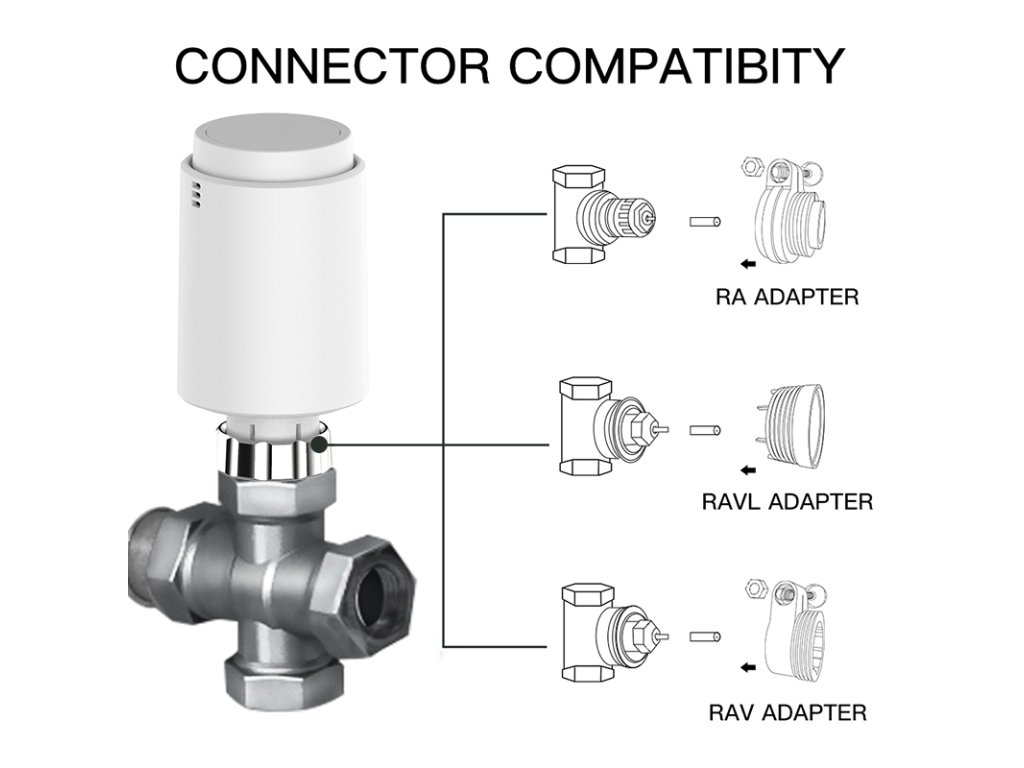 CONNECTOR COMPATIBITY

RA ADAPTER

RAVL ADAPTER

RAV ADAPTER