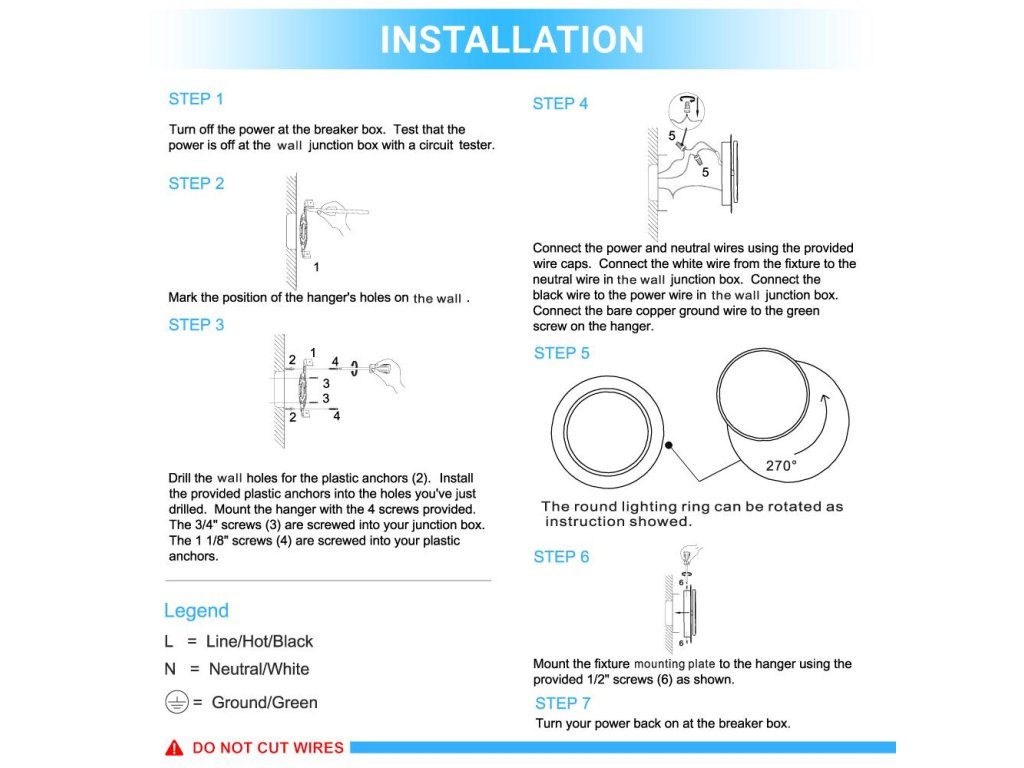 INSTALLATION

STEP 1

Turn off the power at the breaker box. Test that the power is off at the wall junction box with a circuit tester.

STEP 2

1

Mark the position of the hanger's holes on the wall .

STEP 3

2 1 4 3 3 2 4

Drill the wall holes for the plastic anchors (2). Install the provided plastic anchors into the holes you've just drilled. Mount the hanger with the 4 screws provided. The 3/4" screws (3) are screwed into your junction box. The 1 1/8" screws (4) are screwed into your plastic anchors.

Legend

L = Line/Hot/Black

N = Neutral/White

= Ground/Green

STEP 4

5

5

Connect the power and neutral wires using the provided wire caps. Connect the white wire from the fixture to the neutral wire in the wall junction box. Connect the black wire to the power wire in the wall junction box. Connect the bare copper ground wire to the green screw on the hanger.

STEP 5

270°

The round lighting ring can be rotated as instruction showed.

STEP 6

6

6

Mount the fixture mounting plate to the hanger using the provided 1/2" screws (6) as shown.

STEP 7

Turn your power back on at the breaker box.

DO NOT CUT WIRES