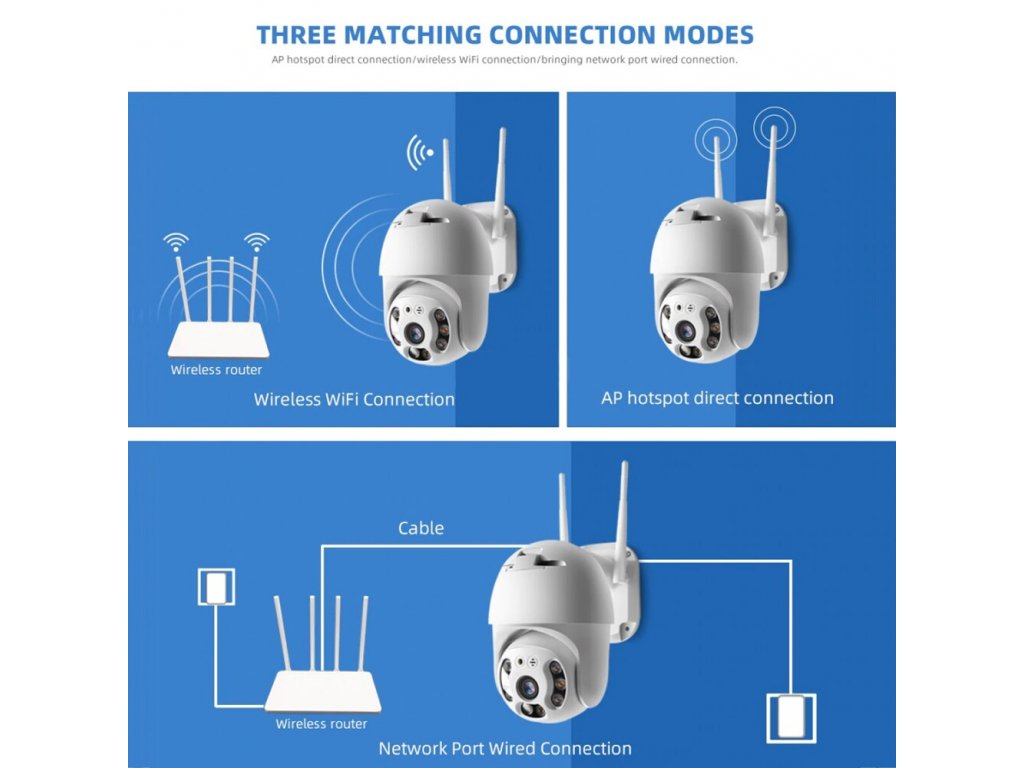 THREE MATCHING CONNECTION MODES

AP hotspot direct connection/wireless WiFi connection/bringing network port wired connection.

Wireless router

Wireless WiFi Connection

AP hotspot direct connection

Cable

Wireless router

Network Port Wired Connection