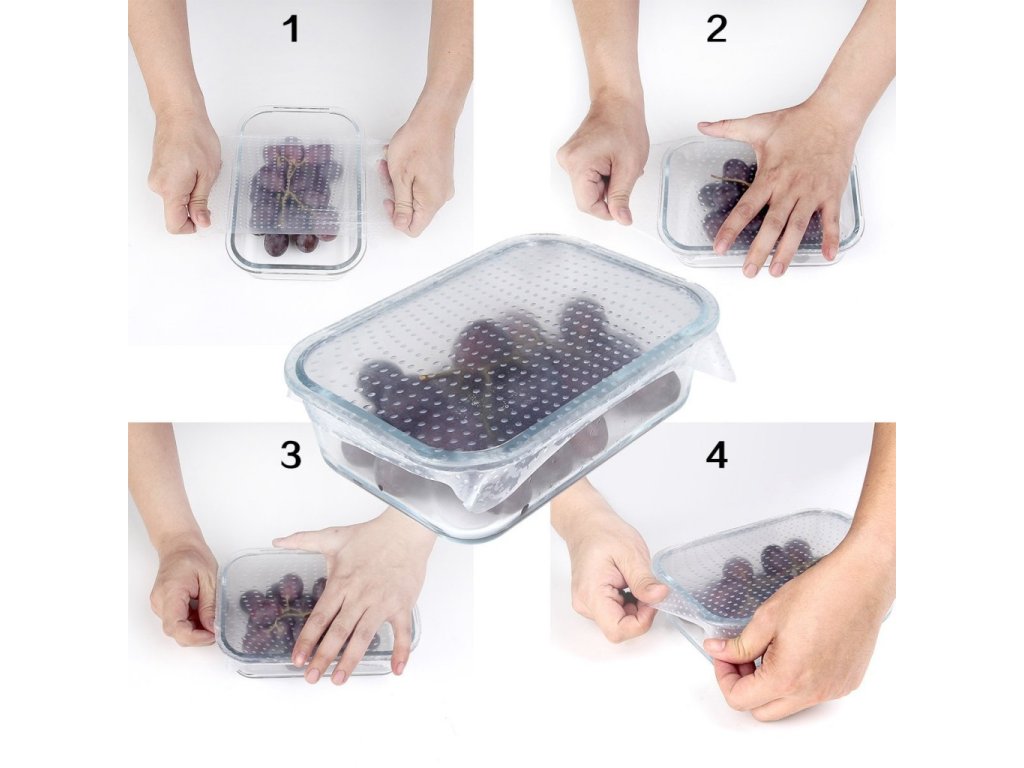 1

2

3

4