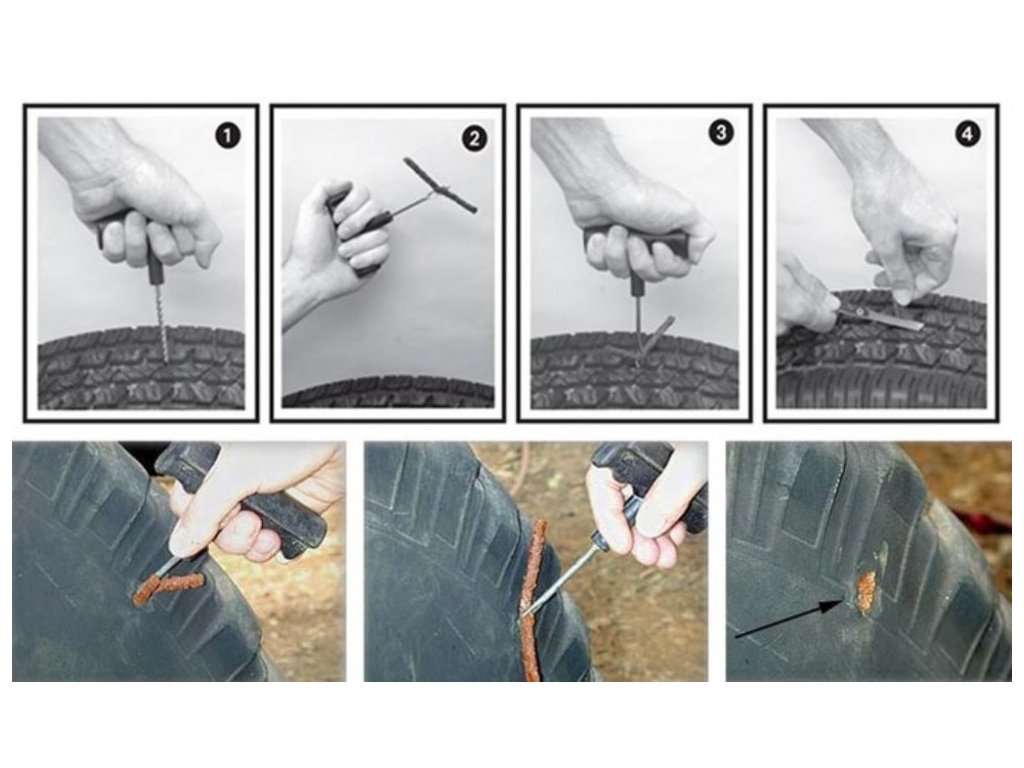 1

2

3

4