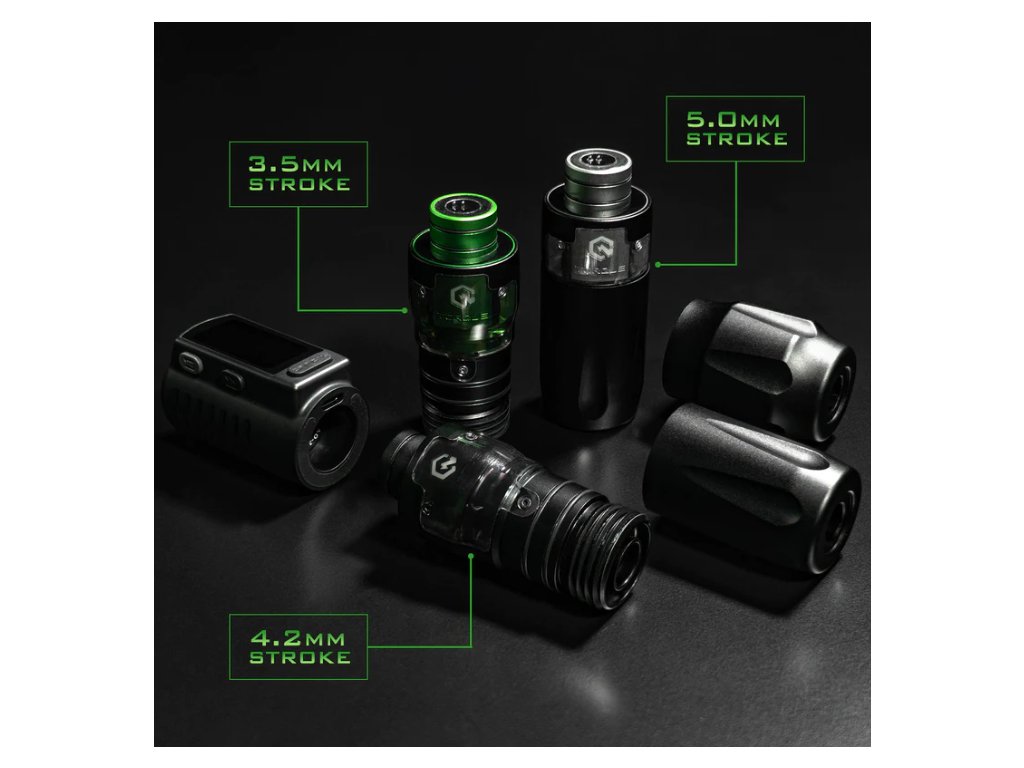 3.5MM STROKE

5.0MM STROKE

4.2MM STROKE