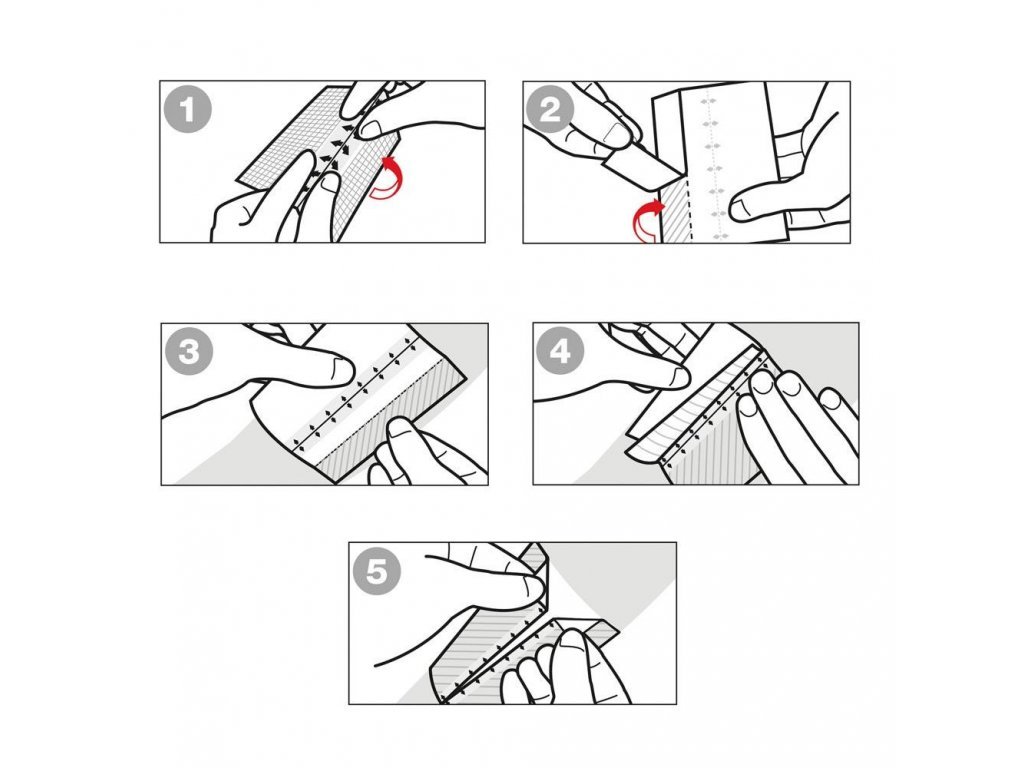 1
2
3
4
5