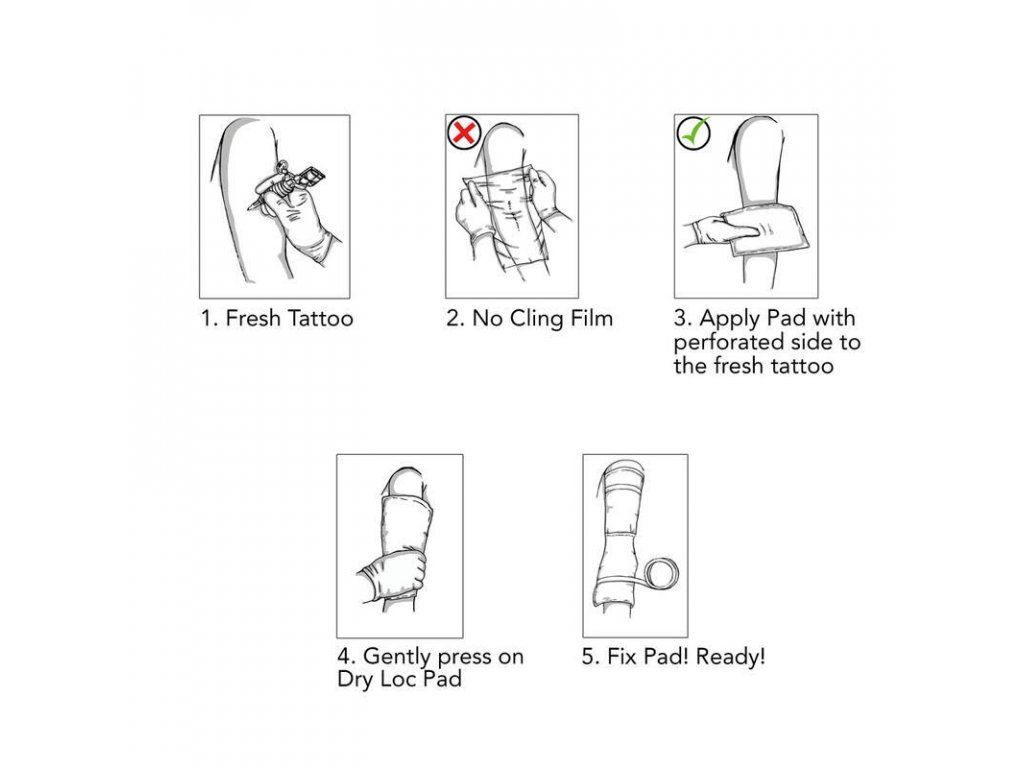 1. Fresh Tattoo

2. No Cling Film

3. Apply Pad with perforated side to the fresh tattoo

4. Gently press on Dry Loc Pad

5. Fix Pad! Ready!