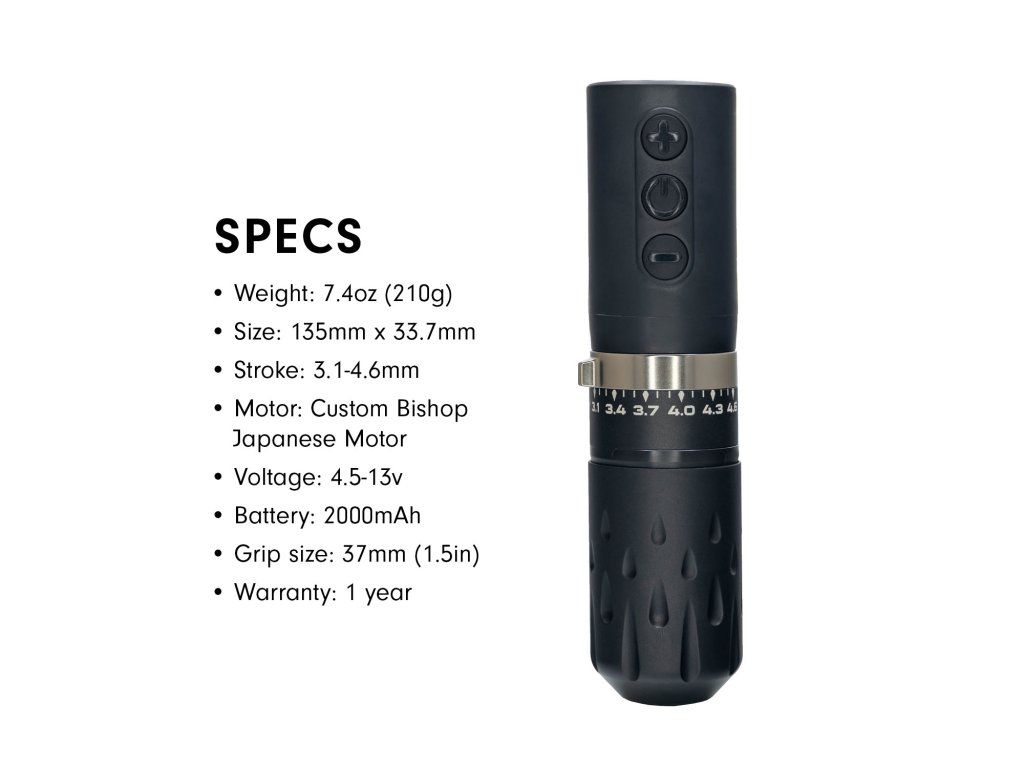 SPECS

• Weight: 7.4oz (210g)
• Size: 135mm x 33.7mm
• Stroke: 3.1-4.6mm
• Motor: Custom Bishop Japanese Motor
• Voltage: 4.5-13v
• Battery: 2000mAh
• Grip size: 37mm (1.5in)
• Warranty: 1 year

3.1 3.4 3.7 4.0 4.3 4.6