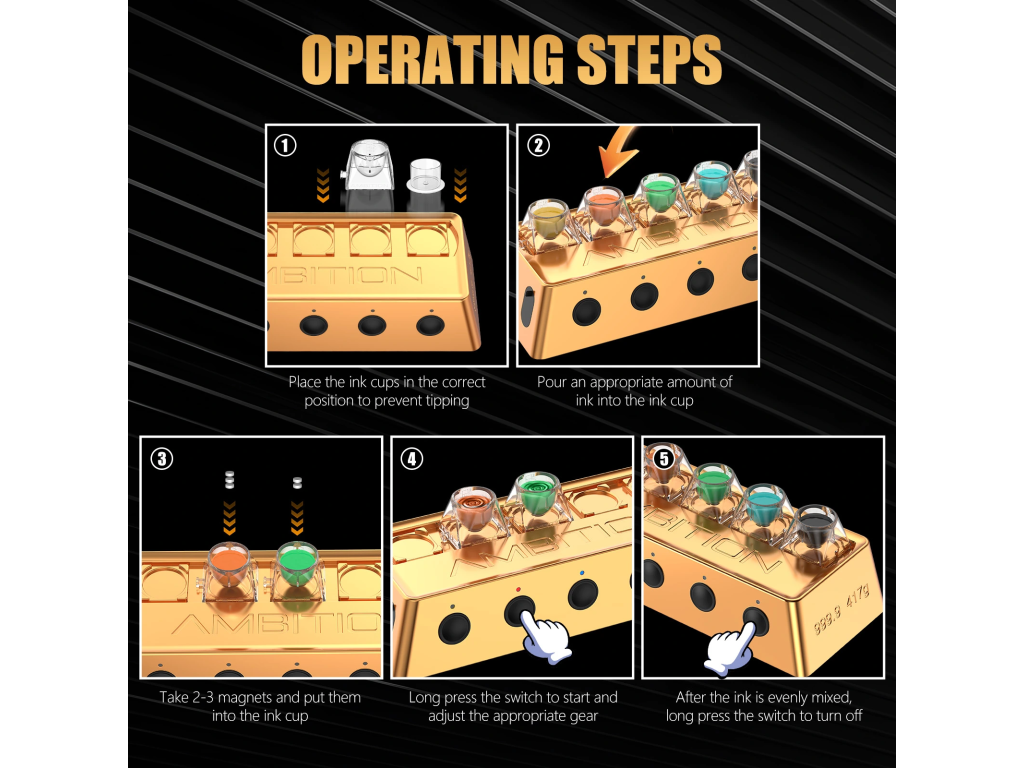 OPERATING STEPS

1

AMBITION

Place the ink cups in the correct position to prevent tipping

2

AMBITION

Pour an appropriate amount of ink into the ink cup

3

AMBITION

Take 2-3 magnets and put them into the ink cup

4

AMBITION

Long press the switch to start and adjust the appropriate gear

5

AMBITION

999.9 417g

After the ink is evenly mixed, long press the switch to turn off