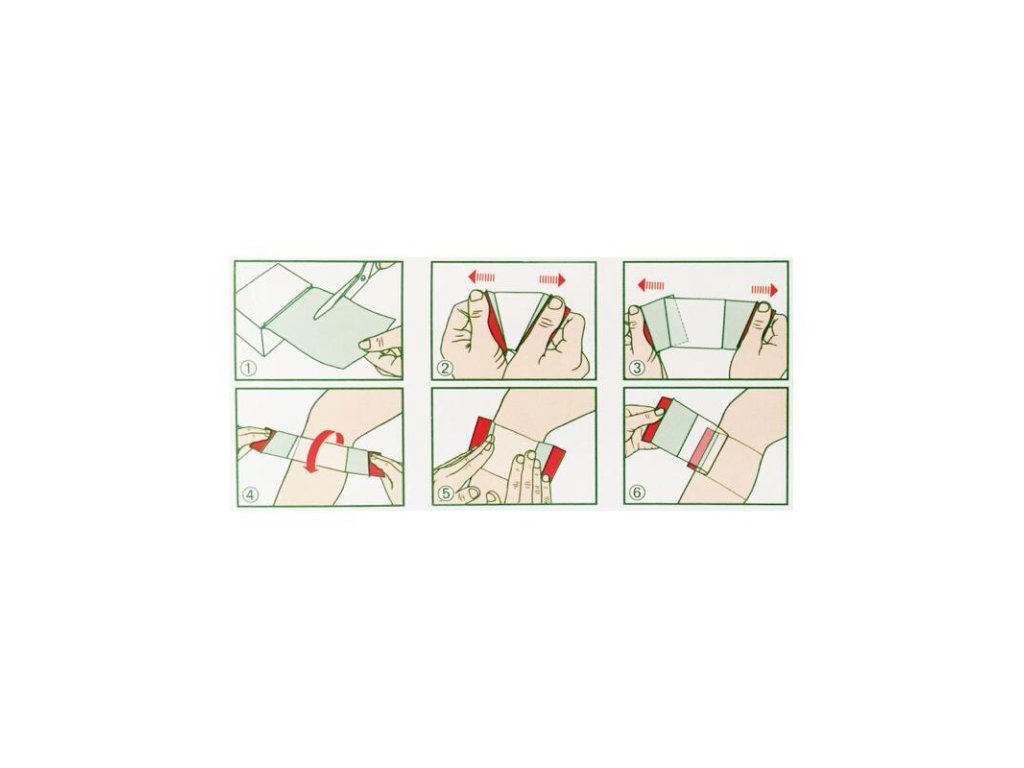 ①
②
③
④
⑤
⑥