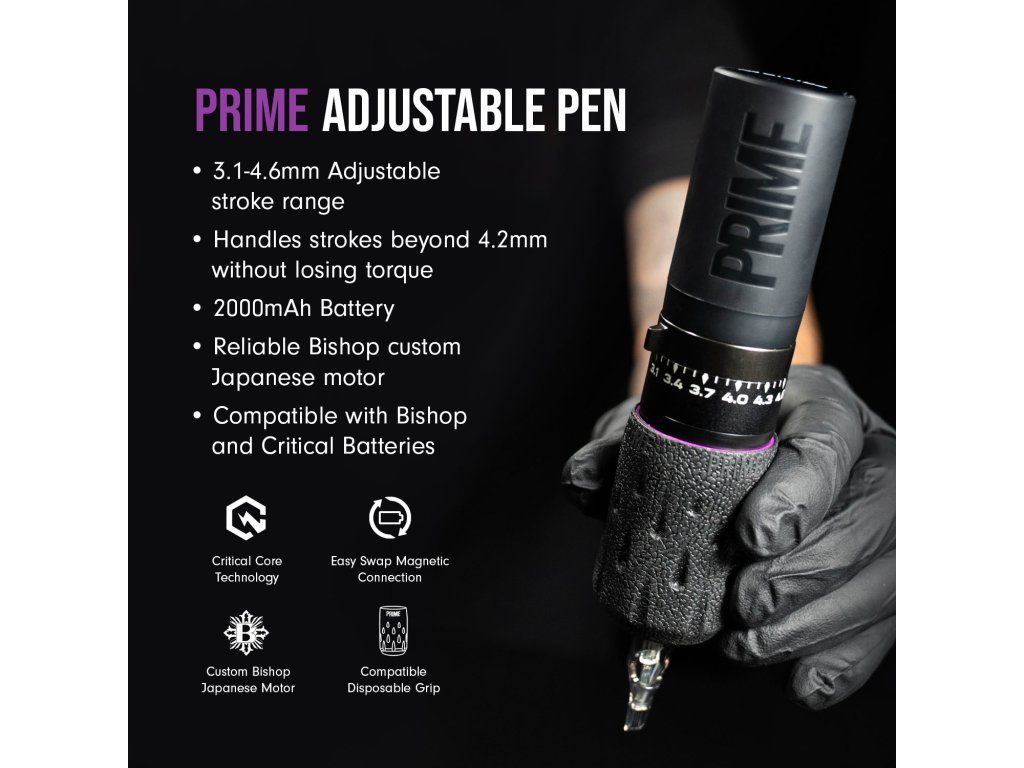 PRIME ADJUSTABLE PEN

• 3.1-4.6mm Adjustable stroke range

• Handles strokes beyond 4.2mm without losing torque

• 2000mAh Battery

• Reliable Bishop custom Japanese motor

• Compatible with Bishop and Critical Batteries

Critical Core Technology

Easy Swap Magnetic Connection

B

Custom Bishop Japanese Motor

PRIME

Compatible Disposable Grip

PRIME

3.1 3.4 3.7 4.0 4.3