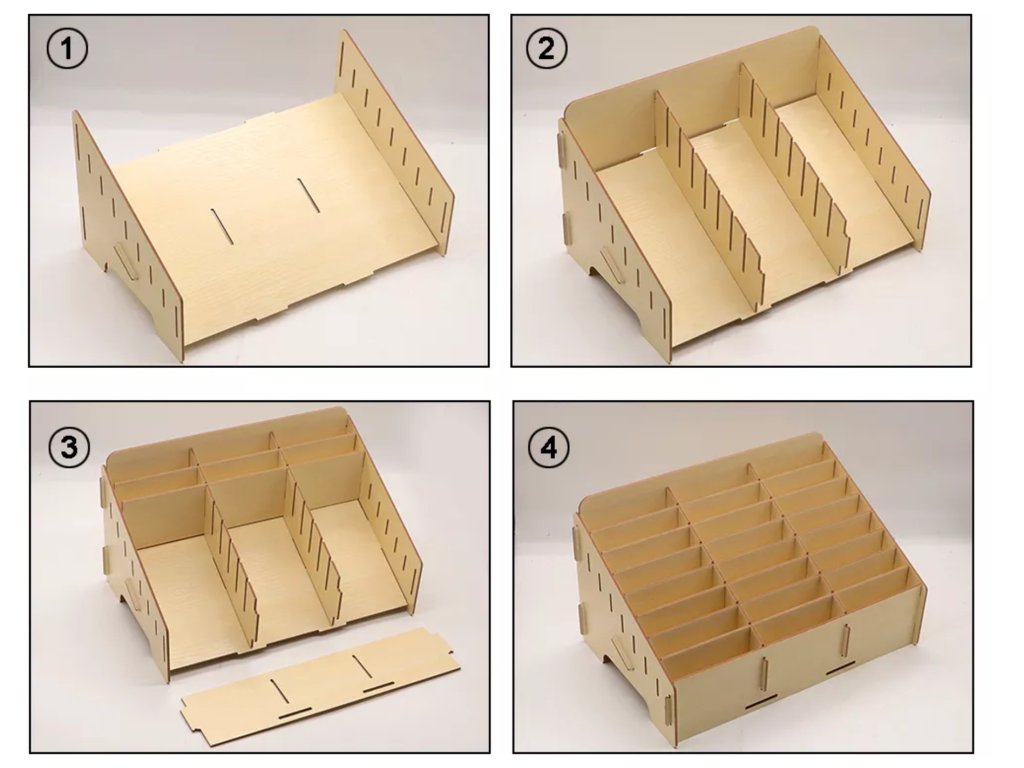 1

2

3

4