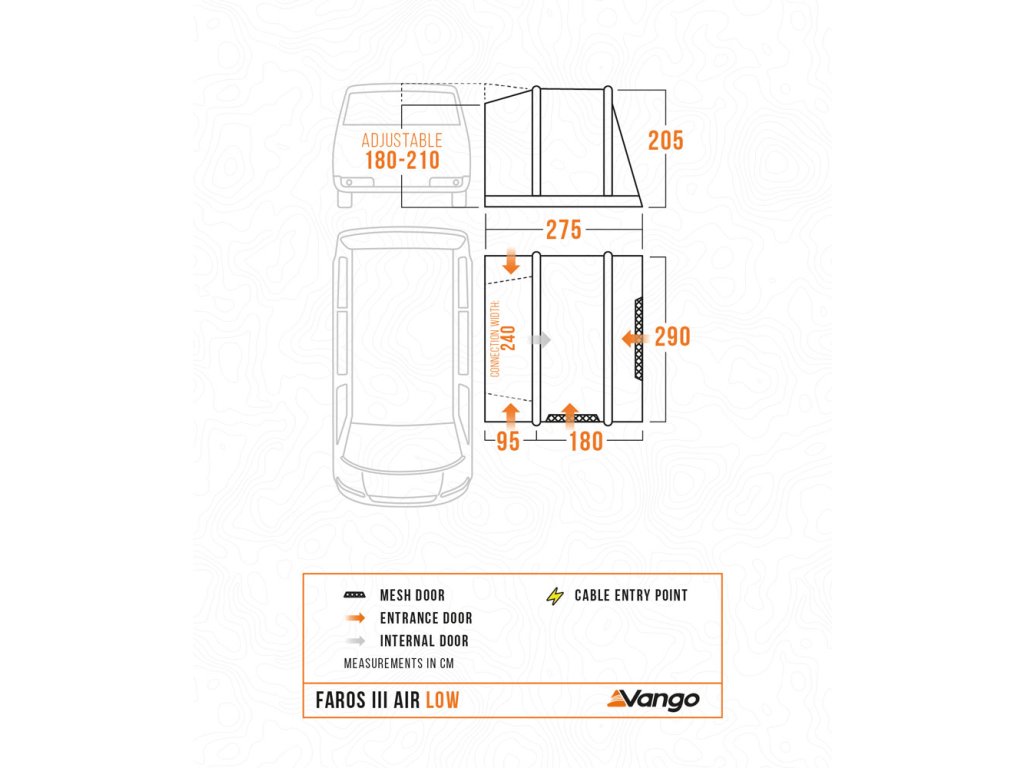 ADJUSTABLE
180-210

205

275

CONNECTION WIDTH:
240

290

95
180

MESH DOOR
ENTRANCE DOOR
INTERNAL DOOR
CABLE ENTRY POINT
MEASUREMENTS IN CM

FAROS III AIR LOW
Vango