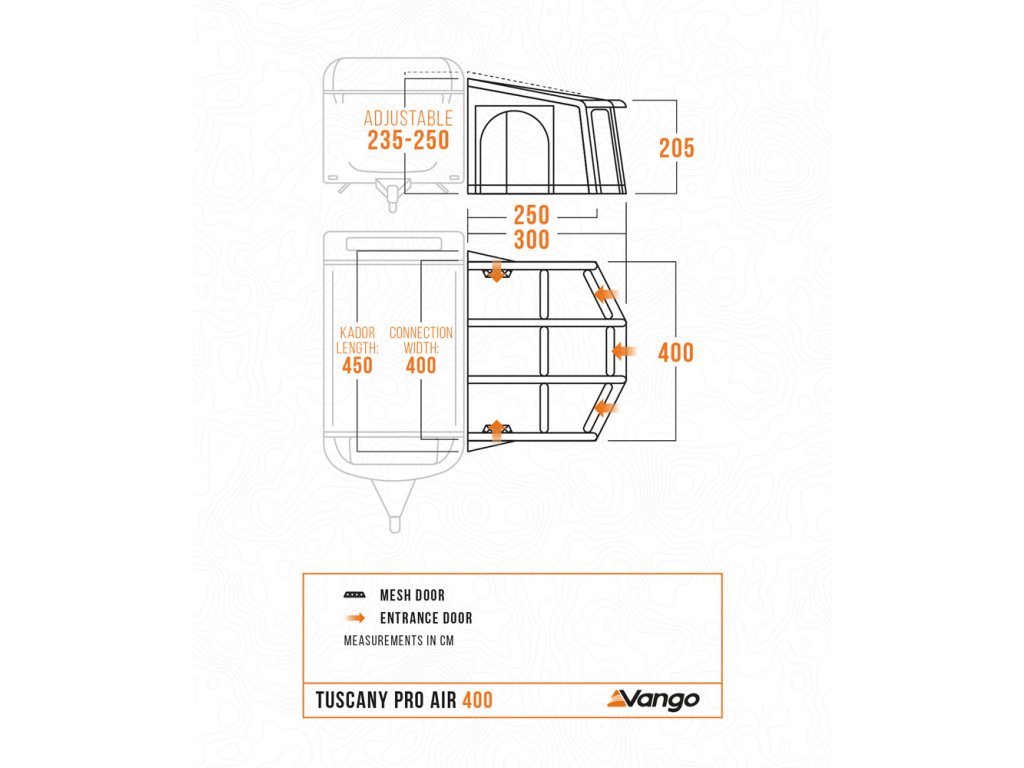 ADJUSTABLE
235-250

205

250
300

KADOR LENGTH:
450

CONNECTION WIDTH:
400

400

MESH DOOR
ENTRANCE DOOR
MEASUREMENTS IN CM

TUSCANY PRO AIR 400

Vango