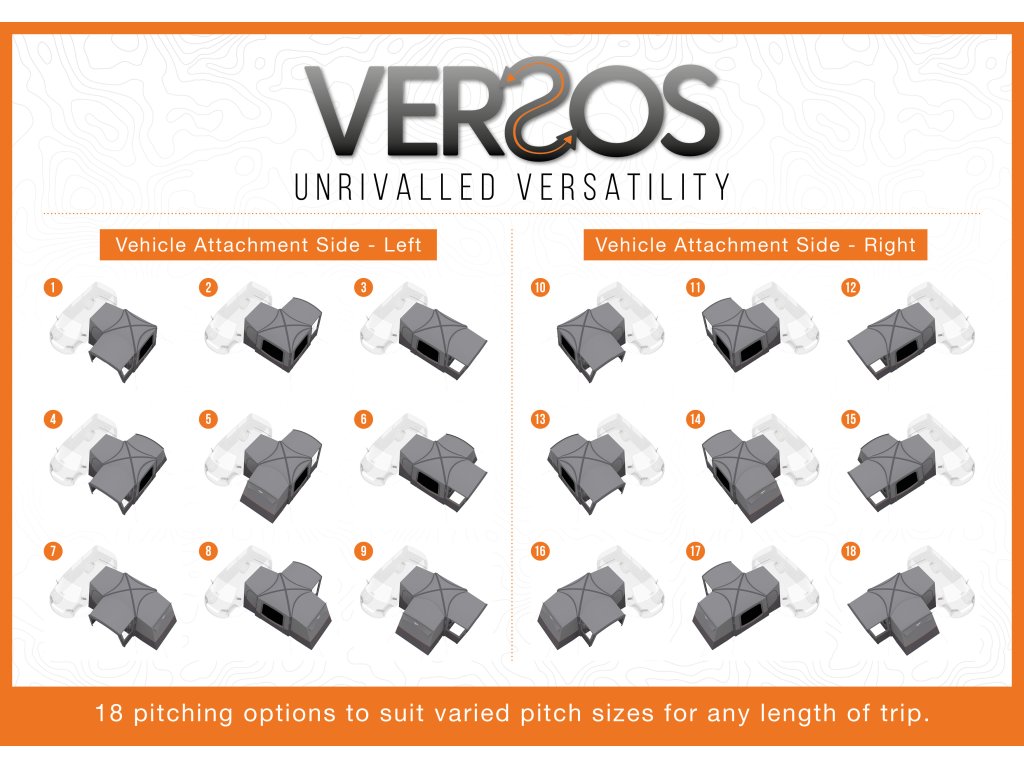 VERSOS
UNRIVALLED VERSATILITY

Vehicle Attachment Side - Left

1 2 3
4 5 6
7 8 9

Vehicle Attachment Side - Right

10 11 12
13 14 15
16 17 18

18 pitching options to suit varied pitch sizes for any length of trip.