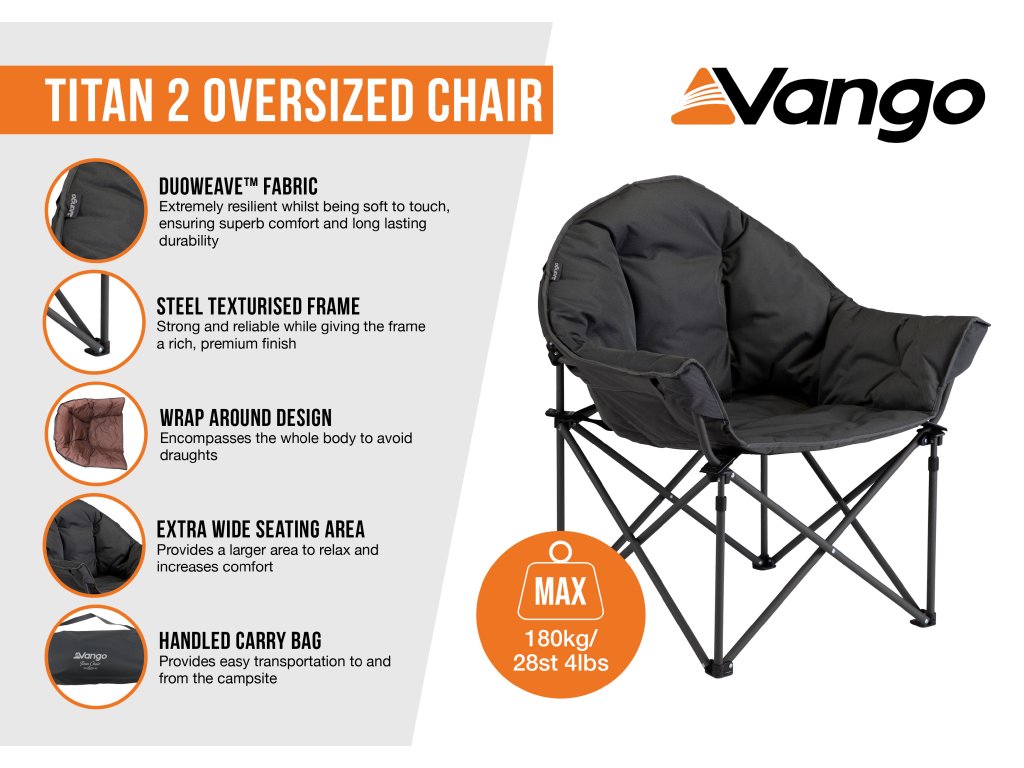 TITAN 2 OVERSIZED CHAIR

Vango

DUOWEAVE™ FABRIC
Extremely resilient whilst being soft to touch, ensuring superb comfort and long lasting durability

STEEL TEXTURISED FRAME
Strong and reliable while giving the frame a rich, premium finish

WRAP AROUND DESIGN
Encompasses the whole body to avoid draughts

EXTRA WIDE SEATING AREA
Provides a larger area to relax and increases comfort

HANDLED CARRY BAG
Provides easy transportation to and from the campsite

MAX
180kg/
28st 4lbs