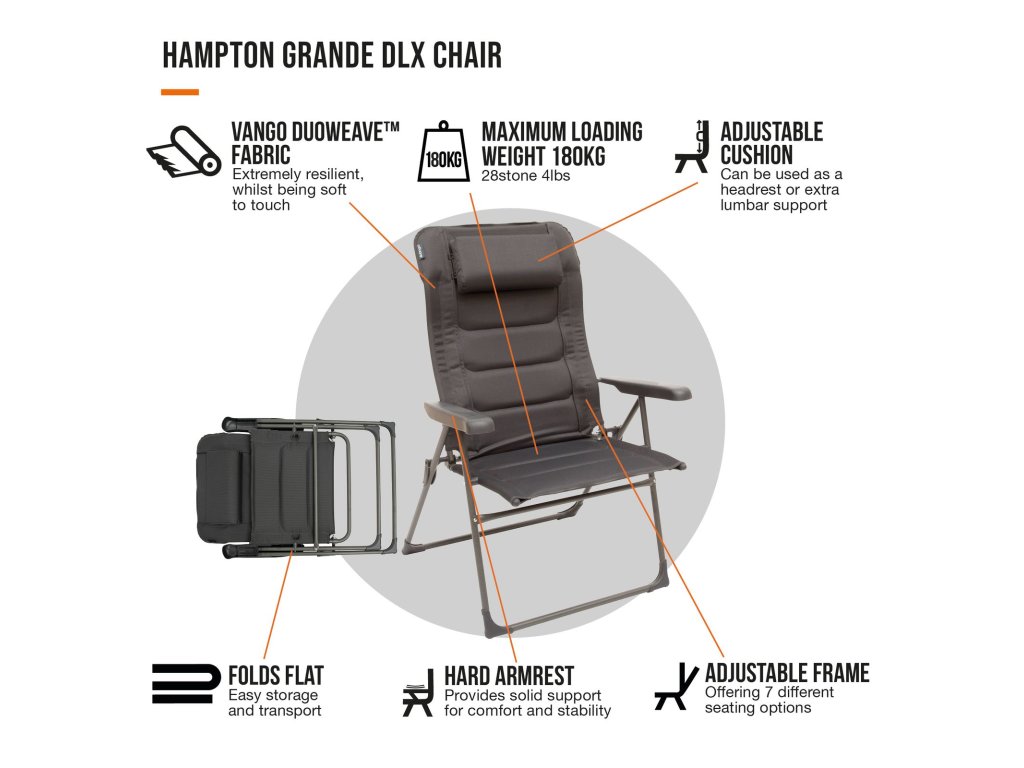 HAMPTON GRANDE DLX CHAIR

VANGO DUOWEAVE™ FABRIC
Extremely resilient, whilst being soft to touch

180KG

MAXIMUM LOADING WEIGHT 180KG
28stone 4lbs

ADJUSTABLE CUSHION
Can be used as a headrest or extra lumbar support

FOLDS FLAT
Easy storage and transport

HARD ARMREST
Provides solid support for comfort and stability

ADJUSTABLE FRAME
Offering 7 different seating options