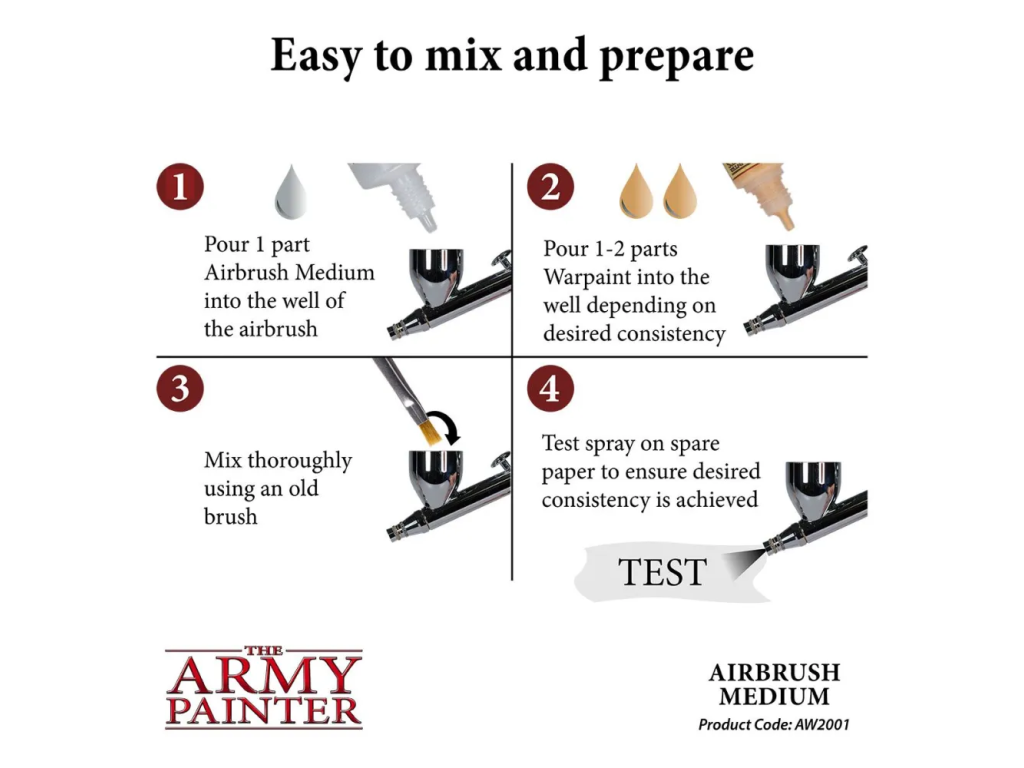 Easy to mix and prepare

1

Pour 1 part Airbrush Medium into the well of the airbrush

2

Pour 1-2 parts Warpaint into the well depending on desired consistency

3

Mix thoroughly using an old brush

4

Test spray on spare paper to ensure desired consistency is achieved

TEST

THE ARMY PAINTER

AIRBRUSH MEDIUM
Product Code: AW2001