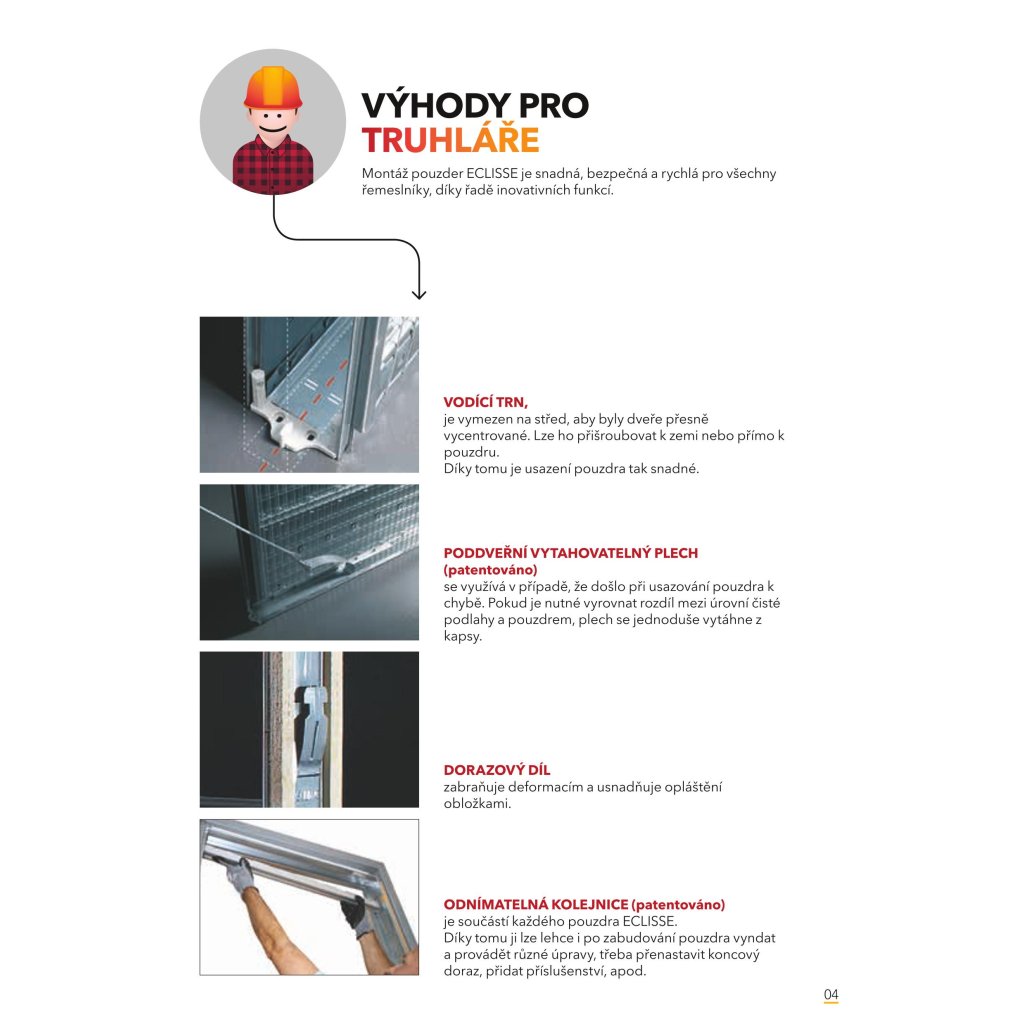 VÝHODY PRO TRUHLÁŘE

Montáž pouzder ECLISSE je snadná, bezpečná a rychlá pro všechny řemeslníky, díky řadě inovativních funkcí.

VODÍCÍ TRN,
je vymezen na střed, aby byly dveře přesně vycentrované. Lze ho přišroubovat k zemi nebo přímo k pouzdru.
Díky tomu je usazení pouzdra tak snadné.

PODDVEŘNÍ VYTAHOVATELNÝ PLECH (patentováno)
se využívá v případě, že došlo při usazování pouzdra k chybě. Pokud je nutné vyrovnat rozdíl mezi úrovní čisté podlahy a pouzdrem, plech se jednoduše vytáhne z kapsy.

DORAZOVÝ DÍL
zabraňuje deformacím a usnadňuje opláštění obložkami.

ODNÍMATELNÁ KOLEJNICE (patentováno)
je součástí každého pouzdra ECLISSE.
Díky tomu ji lze lehce i po zabudování pouzdra vyndat a provádět různé úpravy, třeba přenastavit koncový doraz, přidat příslušenství, apod.

04